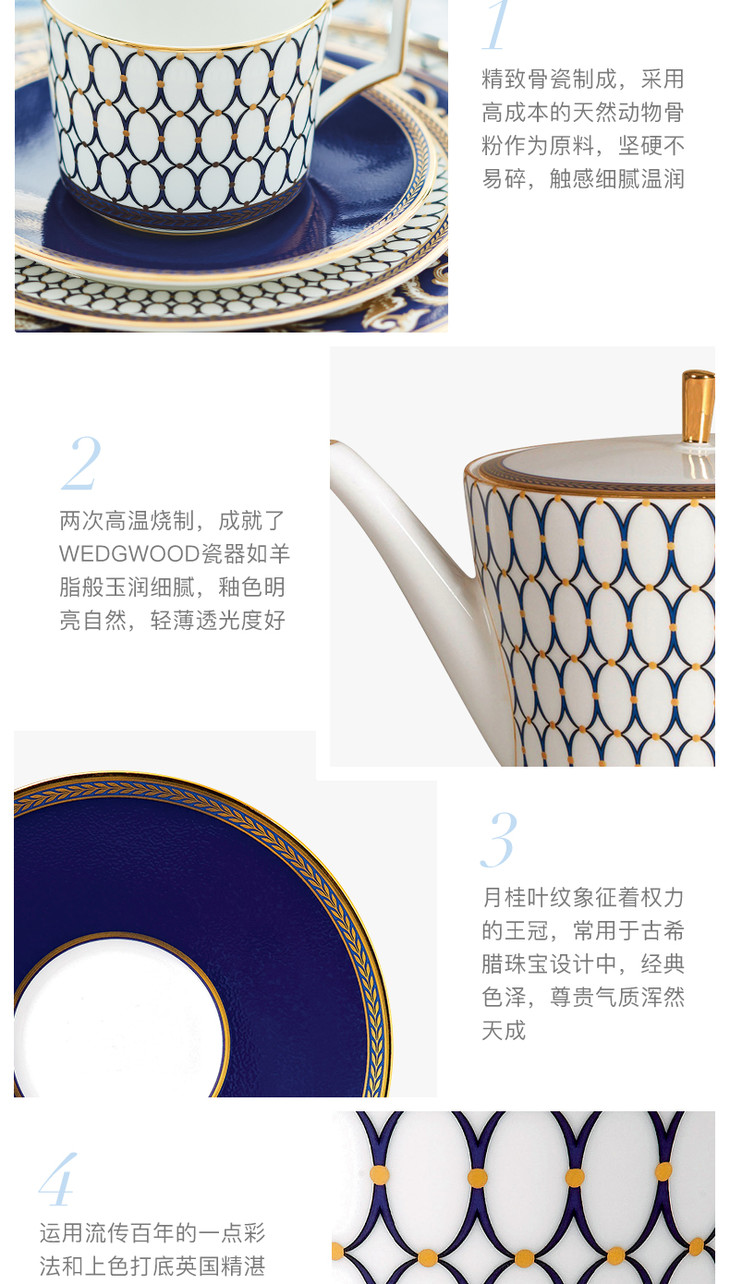 1

精致骨瓷制成，采用高成本的天然动物骨粉作为原料，坚硬不易碎，触感细腻温润

2

两次高温烧制，成就了WEDGWOOD瓷器如羊脂般玉润细腻，釉色明亮自然，轻薄透光度好

3

月桂叶纹象征着权力的王冠，常用于古希腊珠宝设计中，经典色泽，尊贵气质浑然天成

4

运用流传百年的一点彩法和上色打底英国精湛