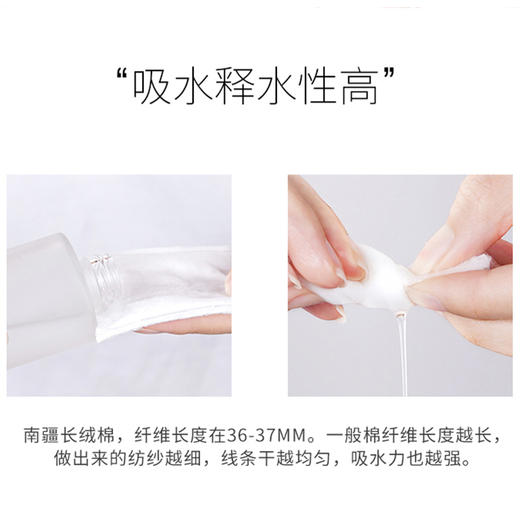 “吸水释水性高”

南疆长绒棉，纤维长度在36-37MM。一般棉纤维长度越长，做出来的纺纱越细，线条干越均匀，吸水力也越强。