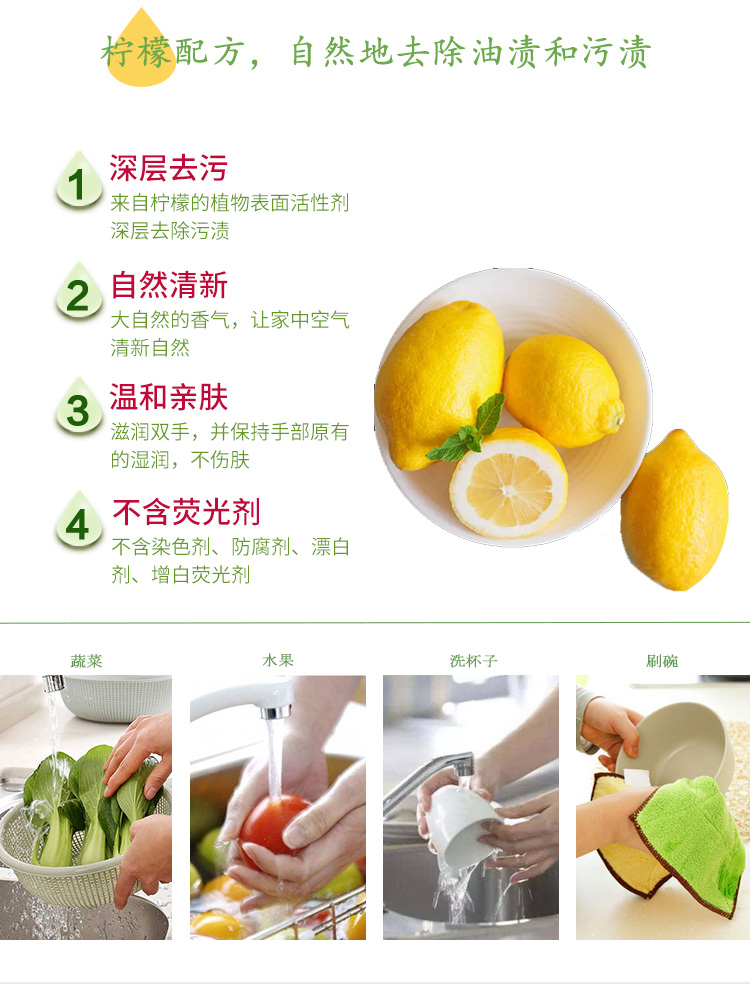 柠檬配方，自然地去除油渍和污渍

1 深层去污
来自柠檬的植物表面活性剂深层去除污渍

2 自然清新
大自然的香气，让家中空气清新自然

3 温和亲肤
滋润双手，并保持手部原有的湿润，不伤肤

4 不含荧光剂
不含染色剂、防腐剂、漂白剂、增白荧光剂

蔬菜

水果

洗杯子

刷碗