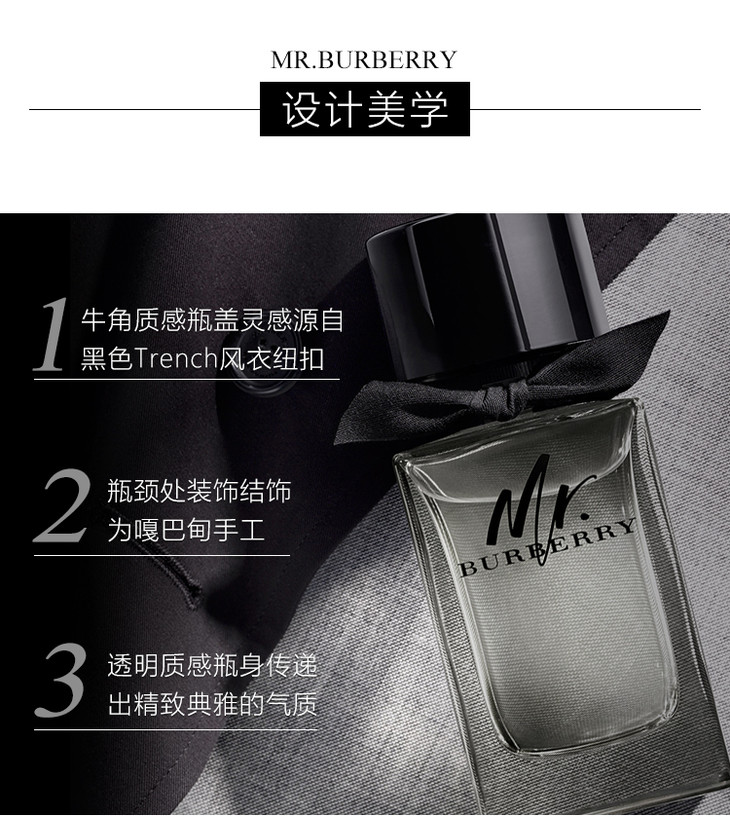 MR.BURBERRY

设计美学

1 牛角质感瓶盖灵感源自黑色Trench风衣纽扣

2 瓶颈处装饰结饰为嘎巴甸手工

3 透明质感瓶身传递出精致典雅的气质

Mr.
BURBERRY