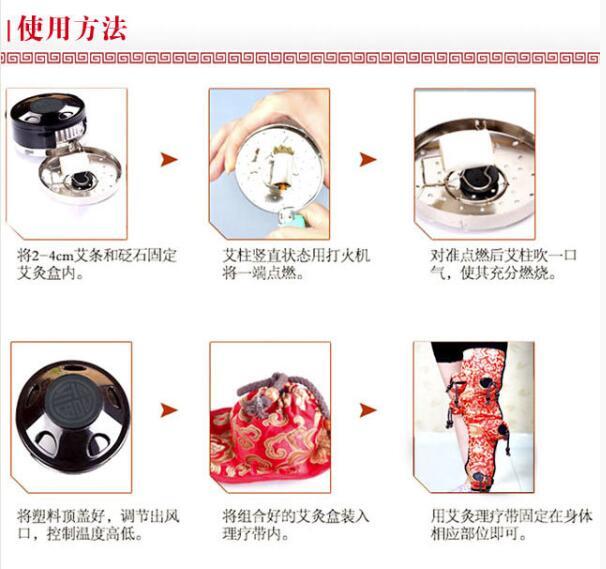 使用方法

将2-4cm艾条和砭石固定艾灸盒内。

艾柱竖直状态用打火机将一端点燃。

对准点燃后艾柱吹一口气，使其充分燃烧。

将塑料顶盖好，调节出风口，控制温度高低。

将组合好的艾灸盒装入理疗带内。

用艾灸理疗带固定在身体相应部位即可。