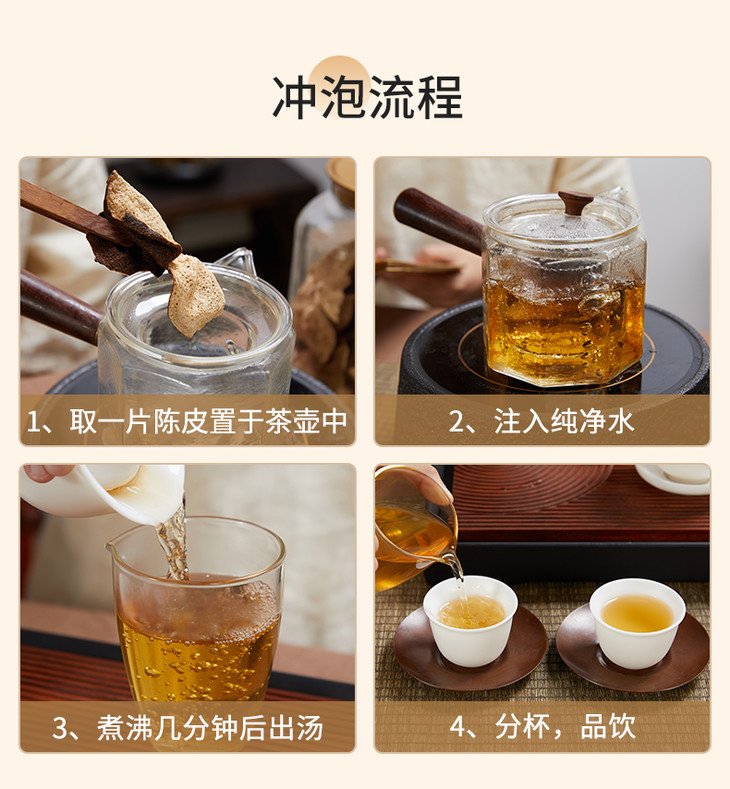 冲泡流程

1、取一片陈皮置于茶壶中

2、注入纯净水

3、煮沸几分钟后出汤

4、分杯，品饮