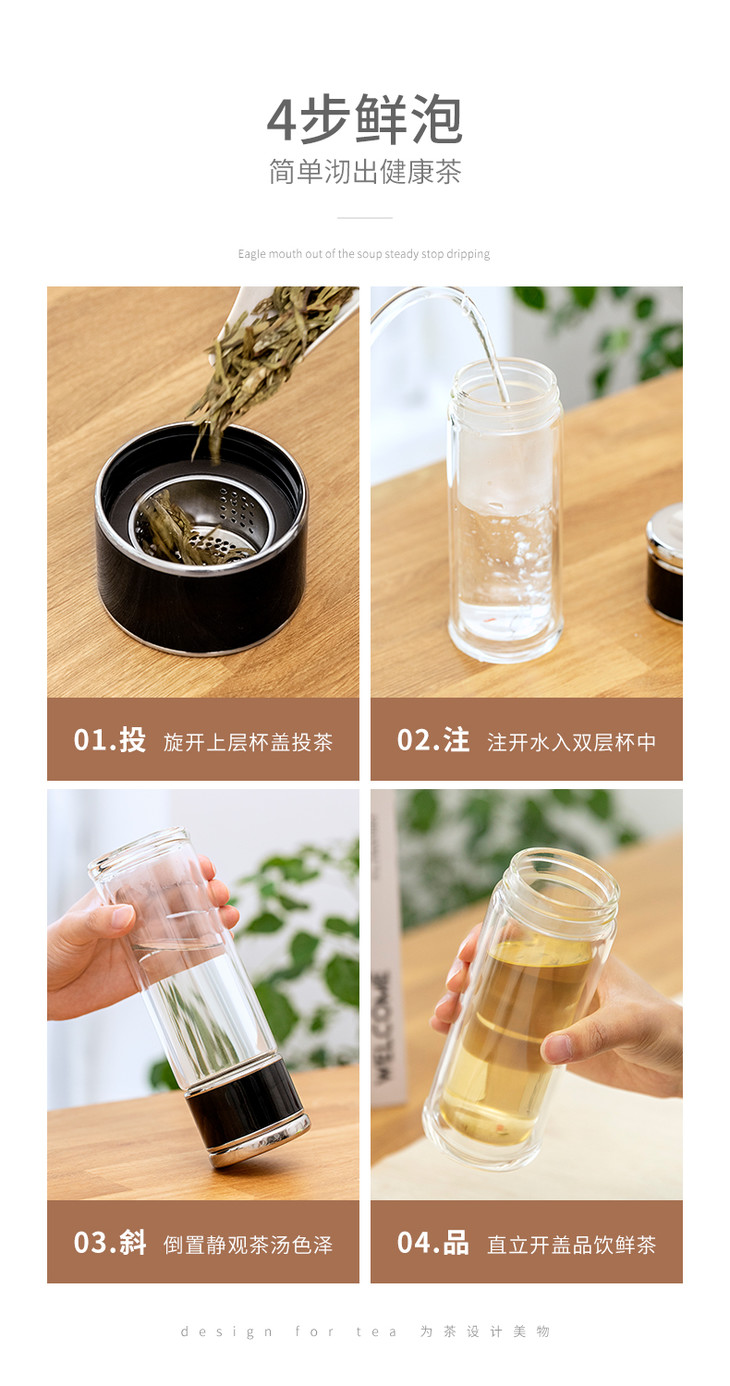 4步鲜泡
简单沏出健康茶

Eagle mouth out of the soup steady stop dripping

01.投 旋开上层杯盖投茶

02.注 注开水入双层杯中

WELCOME

03.斜 倒置静观茶汤色泽

04.品 直立开盖品饮鲜茶

design for tea 为茶设计美物