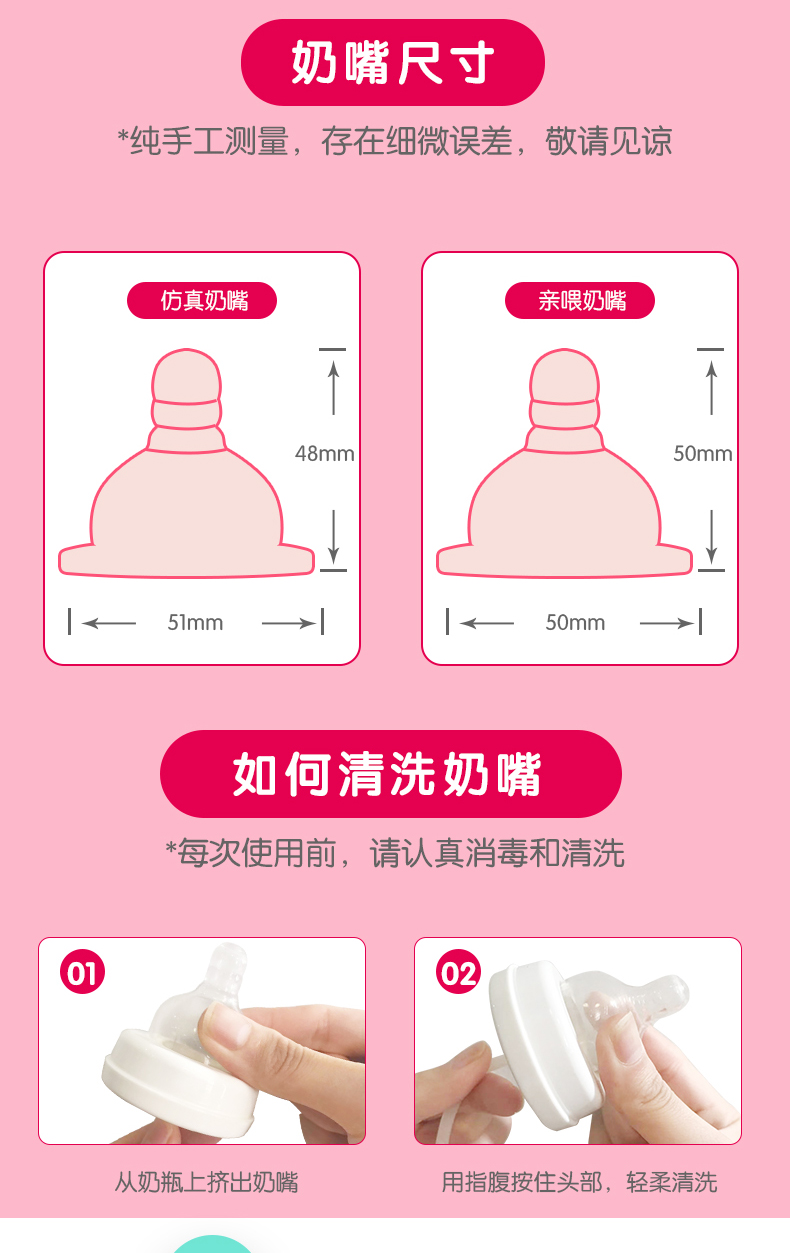 奶嘴尺寸

*纯手工测量，存在细微误差，敬请见谅

仿真奶嘴

48mm

51mm

亲喂奶嘴

50mm

50mm

如何清洗奶嘴

*每次使用前，请认真消毒和清洗

01

从奶瓶上挤出奶嘴

02

用指腹按住头部，轻柔清洗