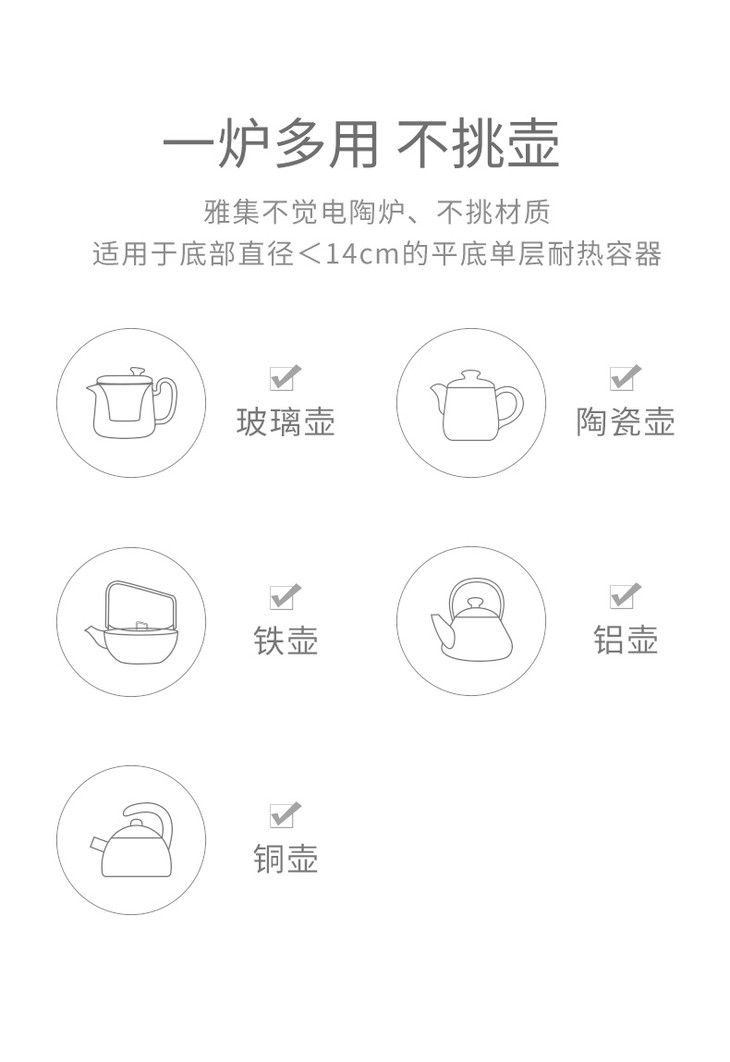 一炉多用 不挑壶

雅集不觉电陶炉、不挑材质

适用于底部直径＜14cm的平底单层耐热容器

☑
玻璃壶

☑
陶瓷壶

☑
铁壶

☑
铝壶

☑
铜壶