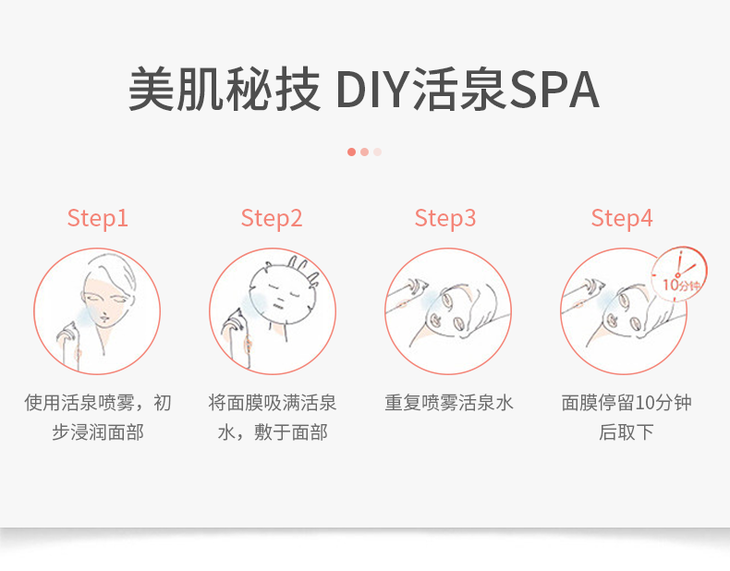 美肌秘技 DIY活泉SPA

Step1

使用活泉喷雾，初步浸润面部

Step2

将面膜吸满活泉水，敷于面部

Step3

重复喷雾活泉水

Step4

10分钟

面膜停留10分钟后取下