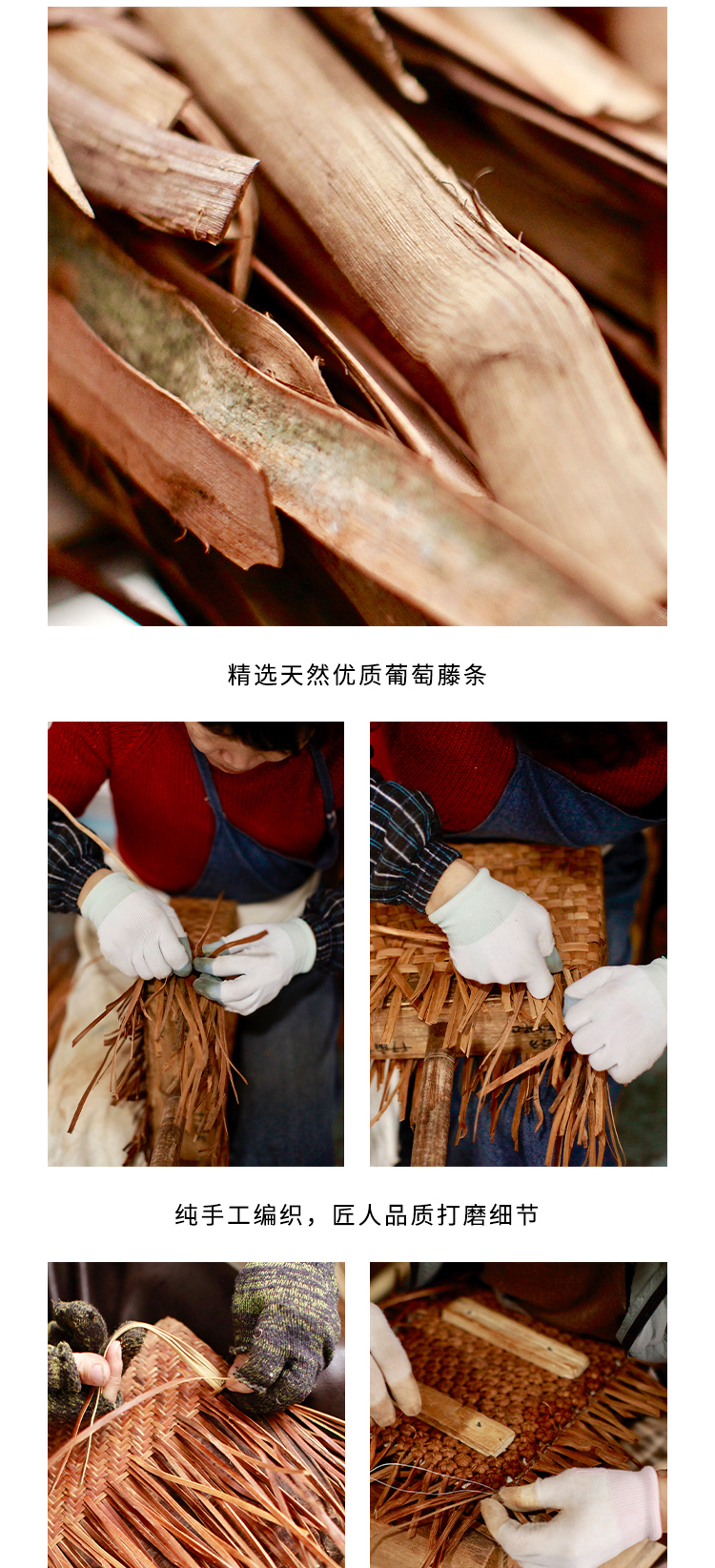 精选天然优质葡萄藤条

纯手工编织，匠人品质打磨细节