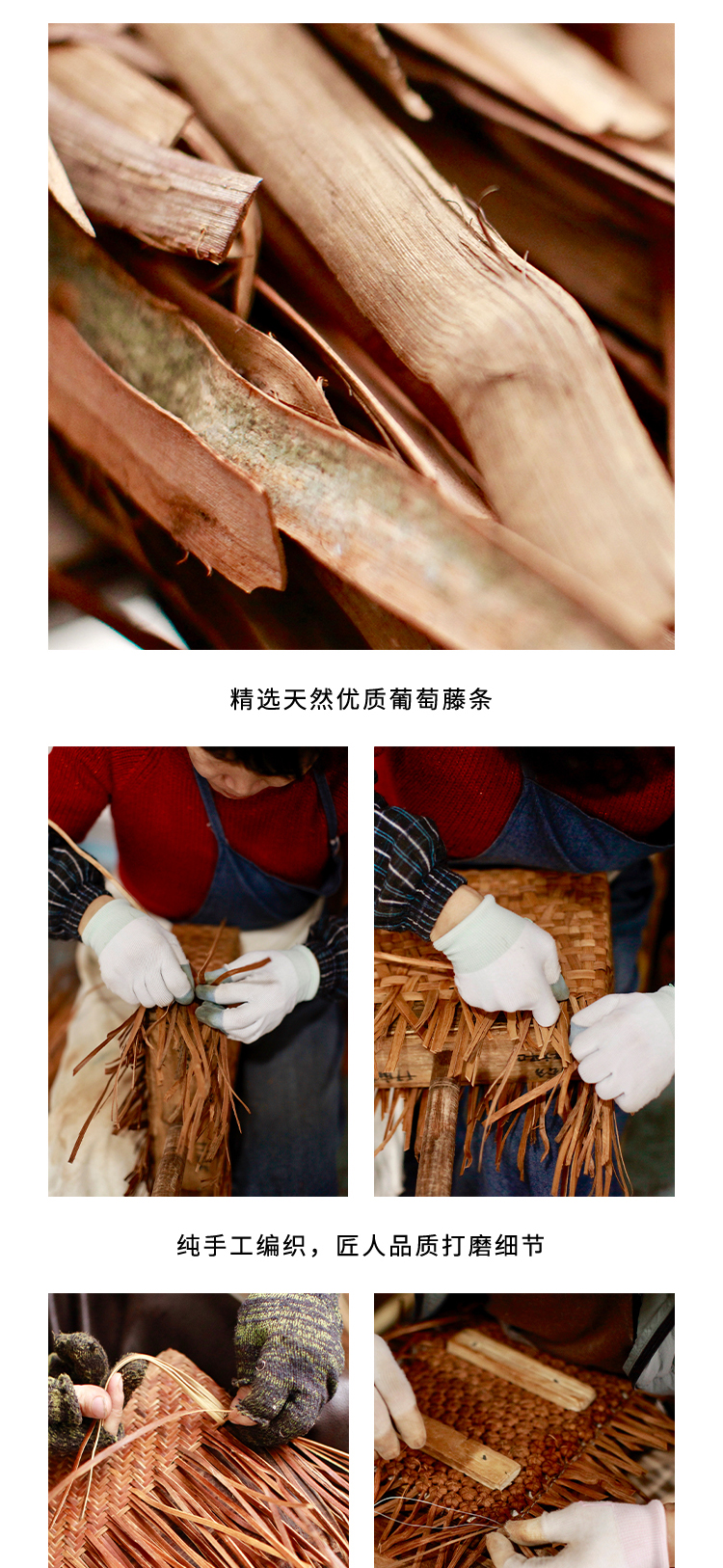 精选天然优质葡萄藤条

纯手工编织，匠人品质打磨细节