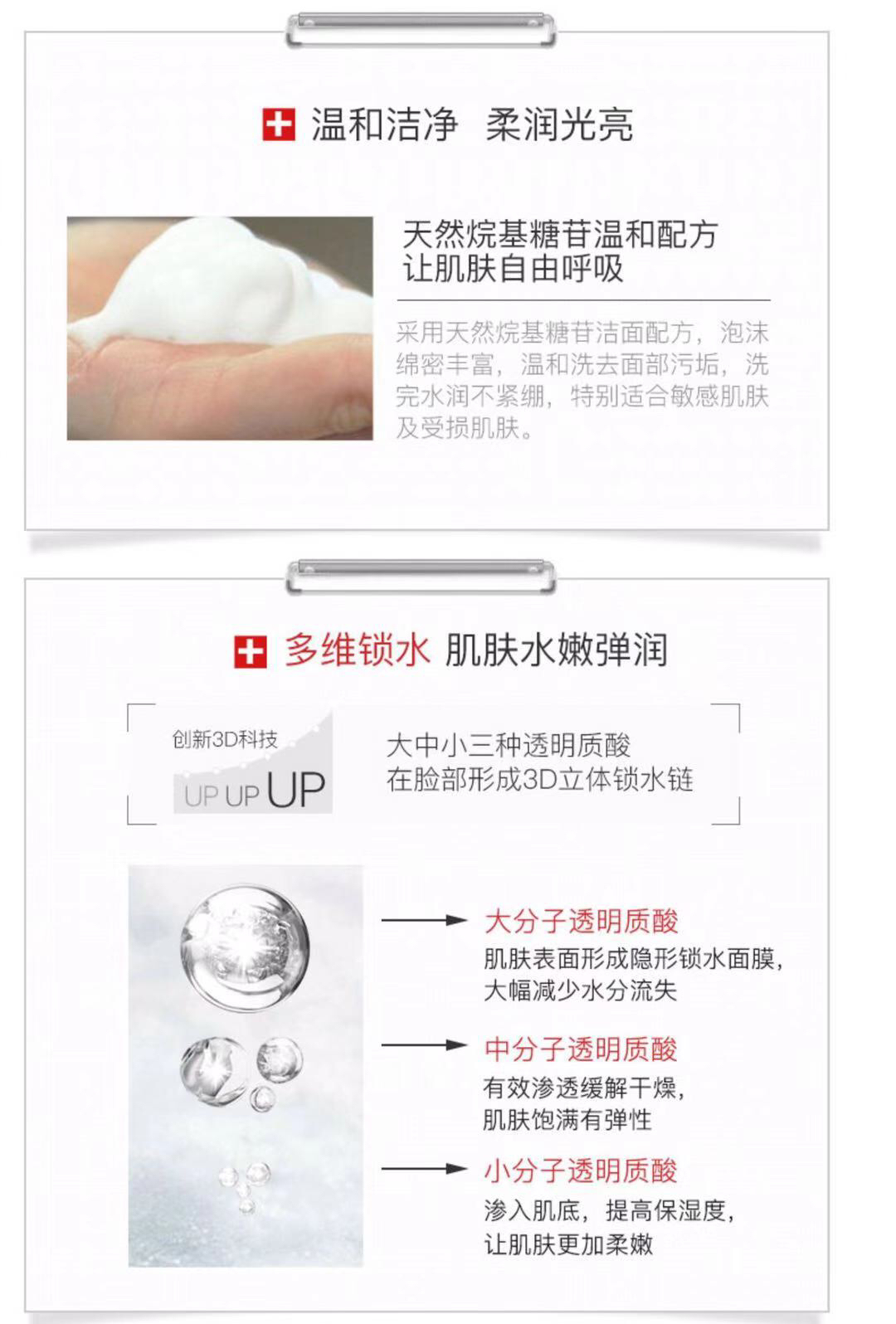 温和洁净 柔润光亮

天然烷基糖苷温和配方
让肌肤自由呼吸

采用天然烷基糖苷洁面配方，泡沫绵密丰富，温和洗去面部污垢，洗完水润不紧绷，特别适合敏感肌肤及受损肌肤。

多维锁水 肌肤水嫩弹润

创新3D科技
UP UP UP

大中小三种透明质酸
在脸部形成3D立体锁水链

大分子透明质酸
肌肤表面形成隐形锁水面膜，
大幅减少水分流失

中分子透明质酸
有效渗透缓解干燥，
肌肤饱满有弹性

小分子透明质酸
渗入肌底，提高保湿度，
让肌肤更加柔嫩