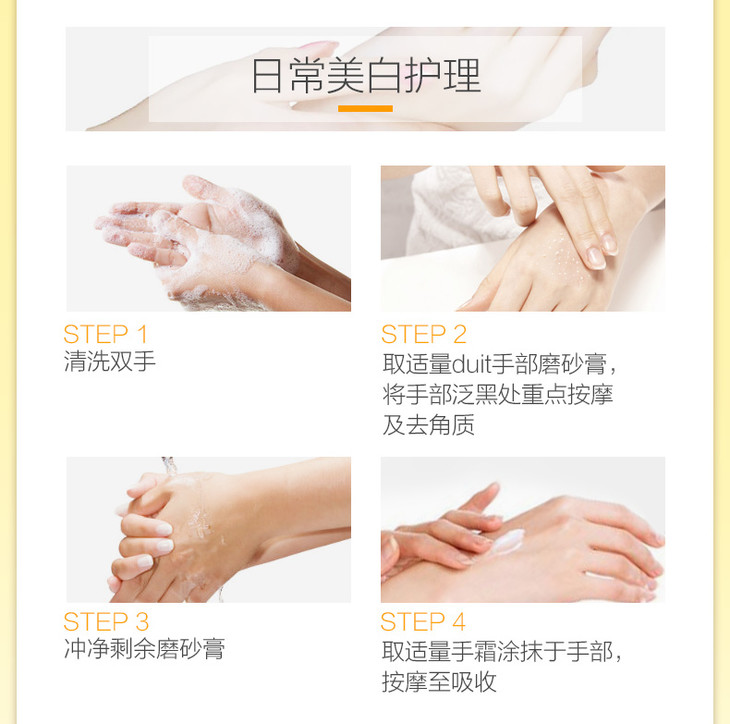 日常美白护理

STEP 1
清洗双手

STEP 2
取适量duit手部磨砂膏，将手部泛黑处重点按摩及去角质

STEP 3
冲净剩余磨砂膏

STEP 4
取适量手霜涂抹于手部，按摩至吸收