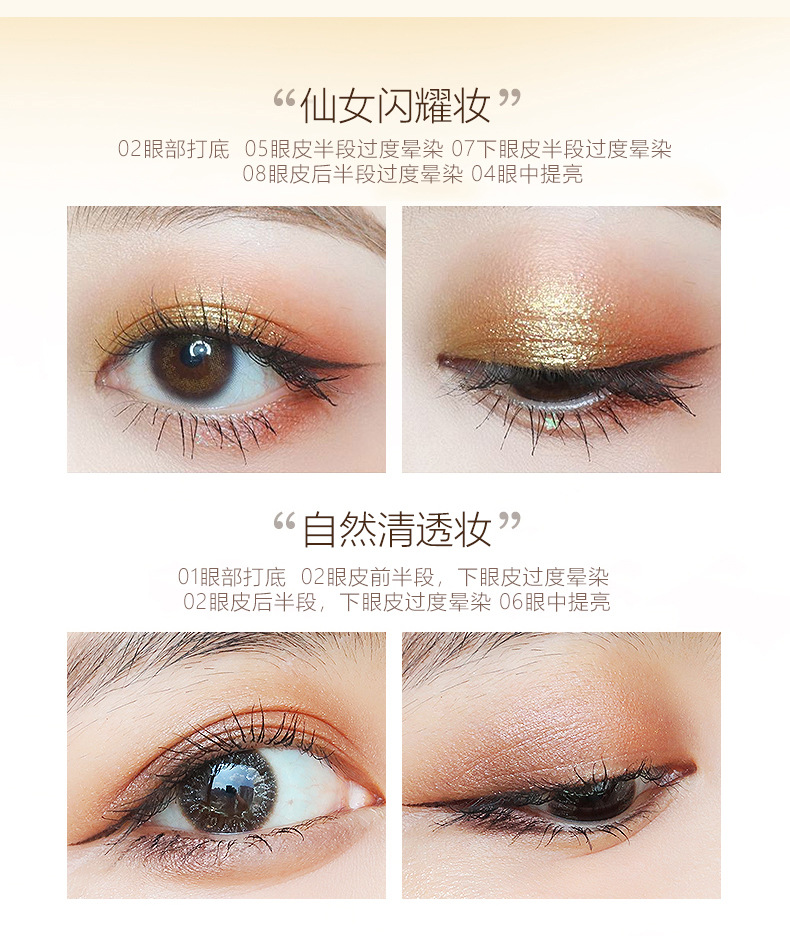 “仙女闪耀妆”

02眼部打底 05眼皮半段过度晕染 07下眼皮半段过度晕染
08眼皮后半段过度晕染 04眼中提亮

“自然清透妆”

01眼部打底 02眼皮前半段，下眼皮过度晕染
02眼皮后半段，下眼皮过度晕染 06眼中提亮