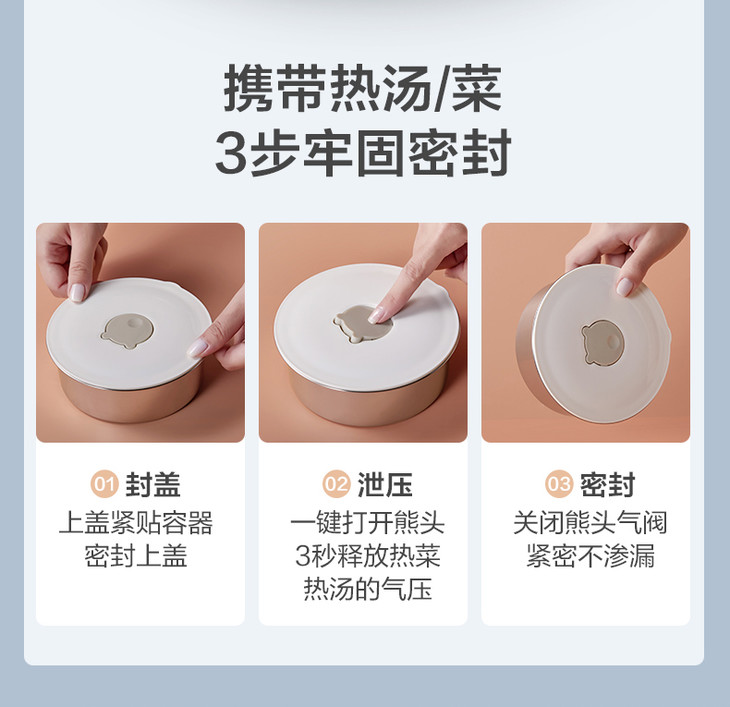 携带热汤/菜
3步牢固密封

01 封盖
上盖紧贴容器
密封上盖

02 泄压
一键打开熊头
3秒释放热菜
热汤的气压

03 密封
关闭熊头气阀
紧密不渗漏