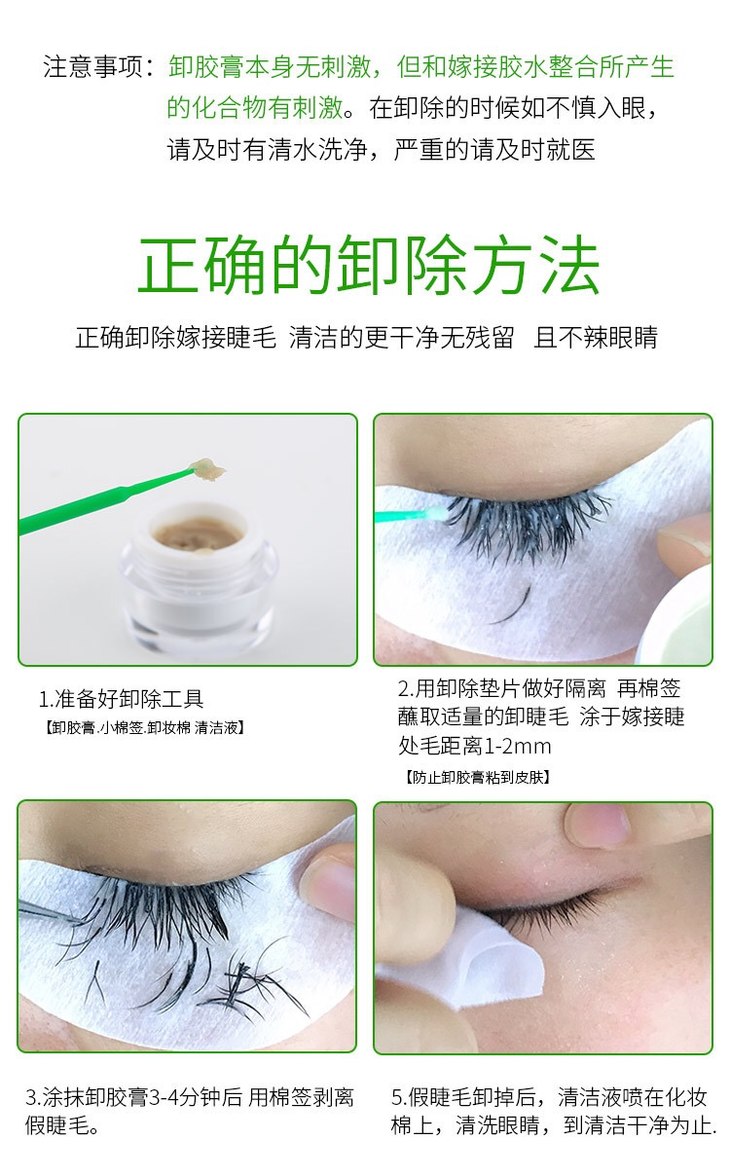 注意事项：卸胶膏本身无刺激，但和嫁接胶水整合所产生的化合物有刺激。在卸除的时候如不慎入眼，请及时有清水洗净，严重的请及时就医

正确的卸除方法

正确卸除嫁接睫毛 清洁的更干净无残留 且不辣眼睛

1.准备好卸除工具
【卸胶膏.小棉签.卸妆棉 清洁液】

2.用卸除垫片做好隔离 再棉签蘸取适量的卸睫毛 涂于嫁接睫处毛距离1-2mm
【防止卸胶膏粘到皮肤】

3.涂抹卸胶膏3-4分钟后 用棉签剥离假睫毛。

5.假睫毛卸掉后，清洁液喷在化妆棉上，清洗眼睛，到清洁干净为止.