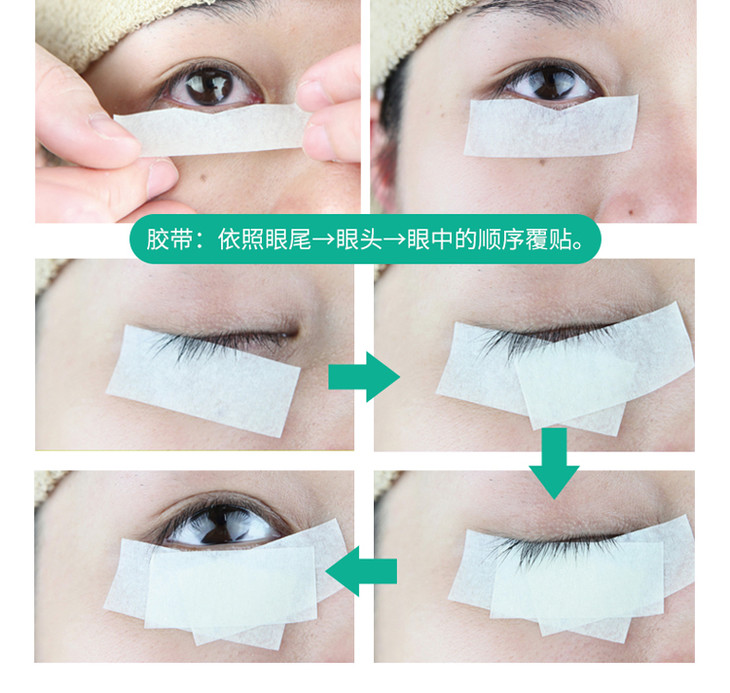 胶带：依照眼尾→眼头→眼中的顺序覆贴。