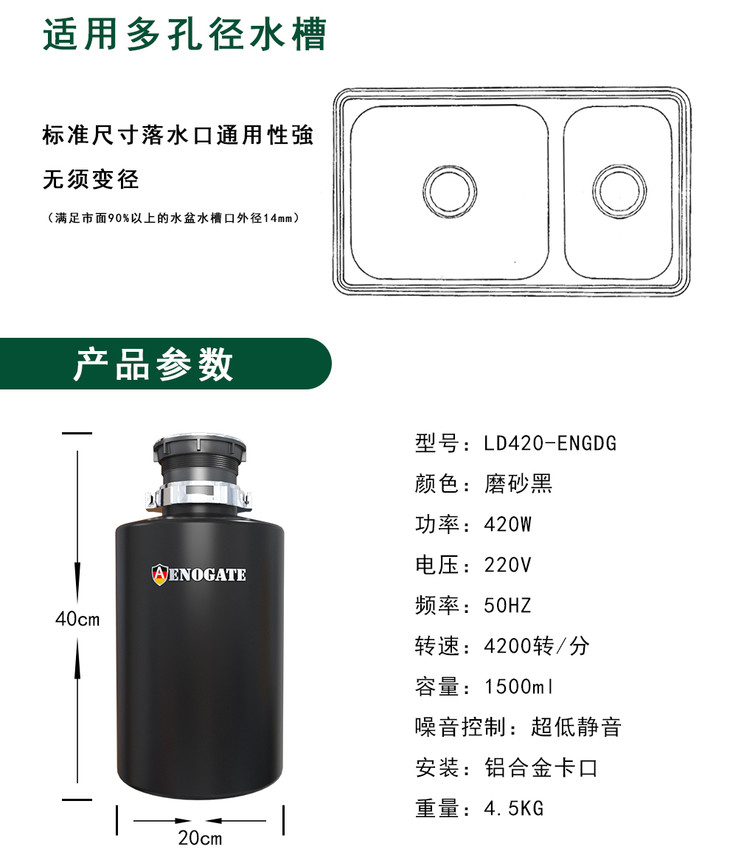 适用多孔径水槽

标准尺寸落水口通用性強
无须变径
（满足市面90%以上的水盆水槽口外径14mm）

产品参数

AENOGATE

40cm

20cm

型号：LD420-ENGDG
颜色：磨砂黑
功率：420W
电压：220V
频率：50HZ
转速：4200转/分
容量：1500ml
噪音控制：超低静音
安装：铝合金卡口
重量：4.5KG