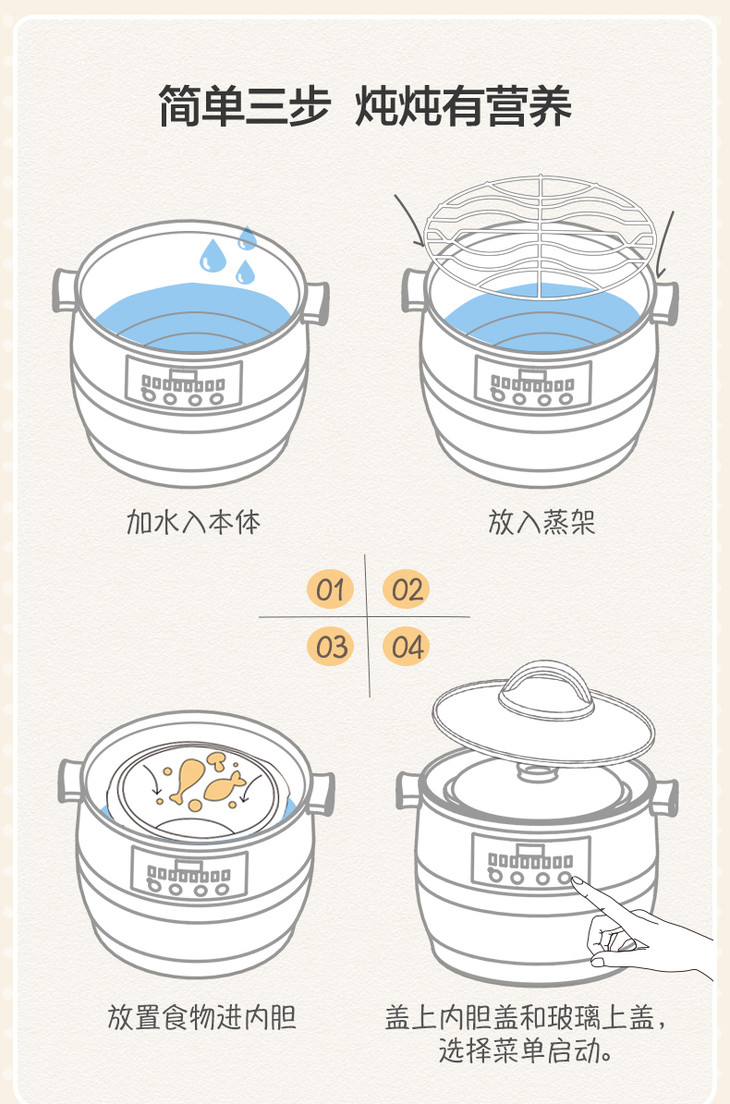 简单三步 炖炖有营养

加水入本体

放入蒸架

01 02

03 04

放置食物进内胆

盖上内胆盖和玻璃上盖，选择菜单启动。