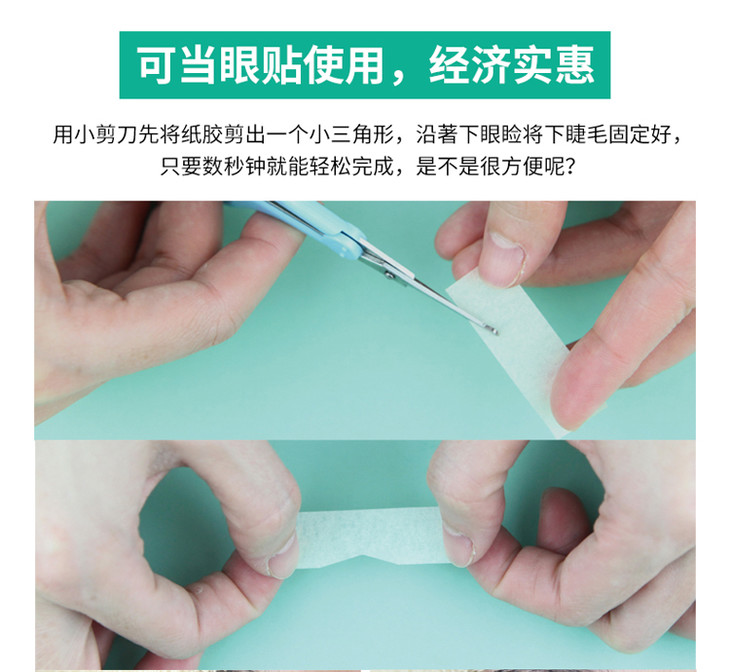 可当眼贴使用，经济实惠

用小剪刀先将纸胶剪出一个小三角形，沿著下眼睑将下睫毛固定好，只要数秒钟就能轻松完成，是不是很方便呢？