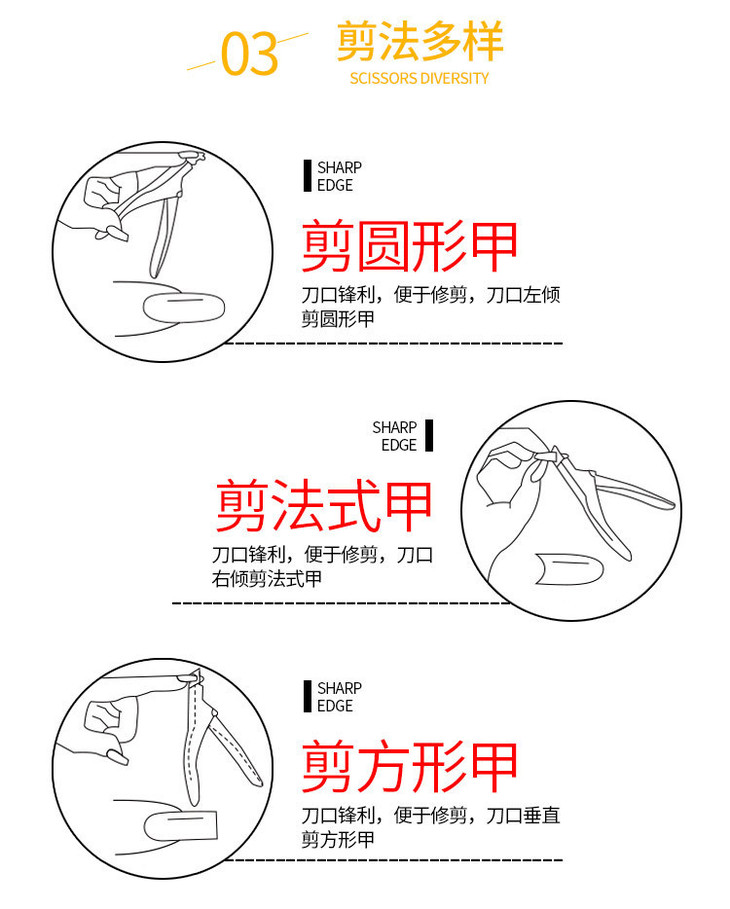 03 剪法多样
SCISSORS DIVERSITY

SHARP EDGE

剪圆形甲

刀口锋利，便于修剪，刀口左倾剪圆形甲

SHARP EDGE

剪法式甲

刀口锋利，便于修剪，刀口右倾剪法式甲

SHARP EDGE

剪方形甲

刀口锋利，便于修剪，刀口垂直剪方形甲