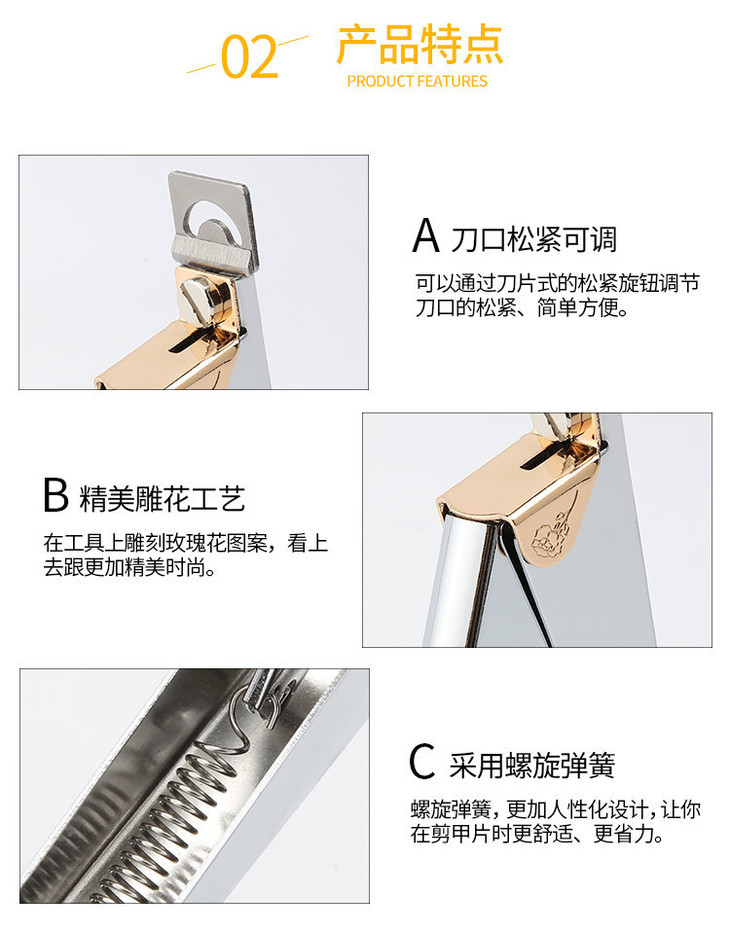 02 产品特点
PRODUCT FEATURES

A 刀口松紧可调

可以通过刀片式的松紧旋钮调节刀口的松紧、简单方便。

B 精美雕花工艺

在工具上雕刻玫瑰花图案，看上去跟更加精美时尚。

C 采用螺旋弹簧

螺旋弹簧，更加人性化设计，让你在剪甲片时更舒适、更省力。