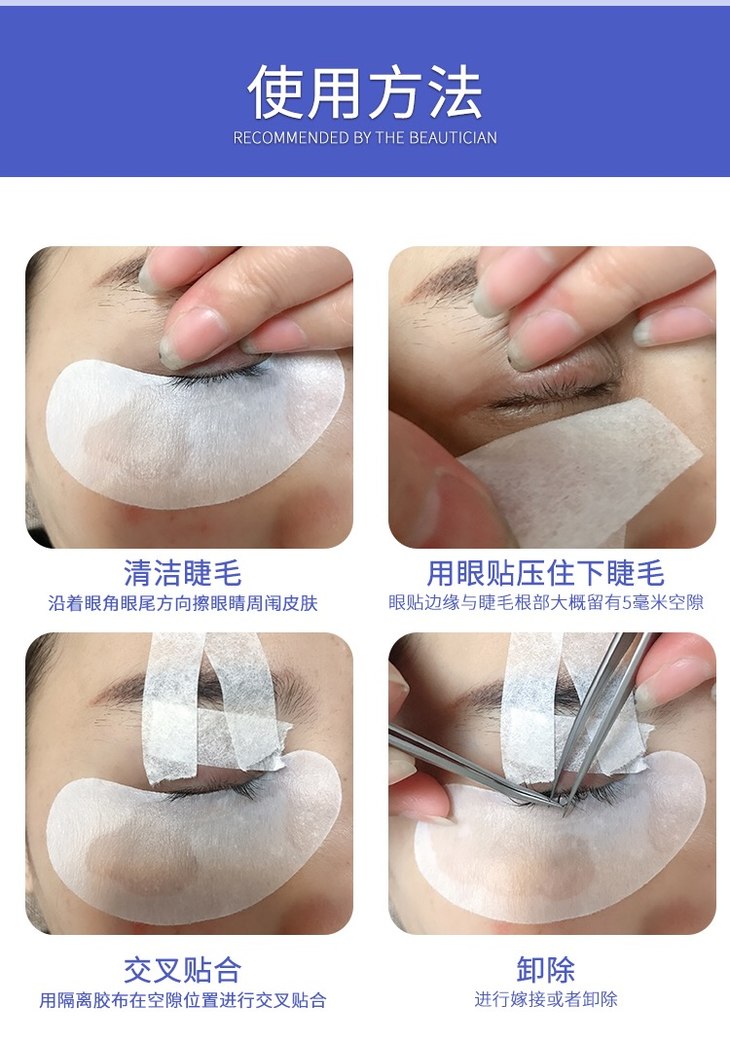 使用方法
RECOMMENDED BY THE BEAUTICIAN

清洁睫毛
沿着眼角眼尾方向擦眼睛周闱皮肤

用眼贴压住下睫毛
眼贴边缘与睫毛根部大概留有5毫米空隙

交叉贴合
用隔离胶布在空隙位置进行交叉贴合

卸除
进行嫁接或者卸除