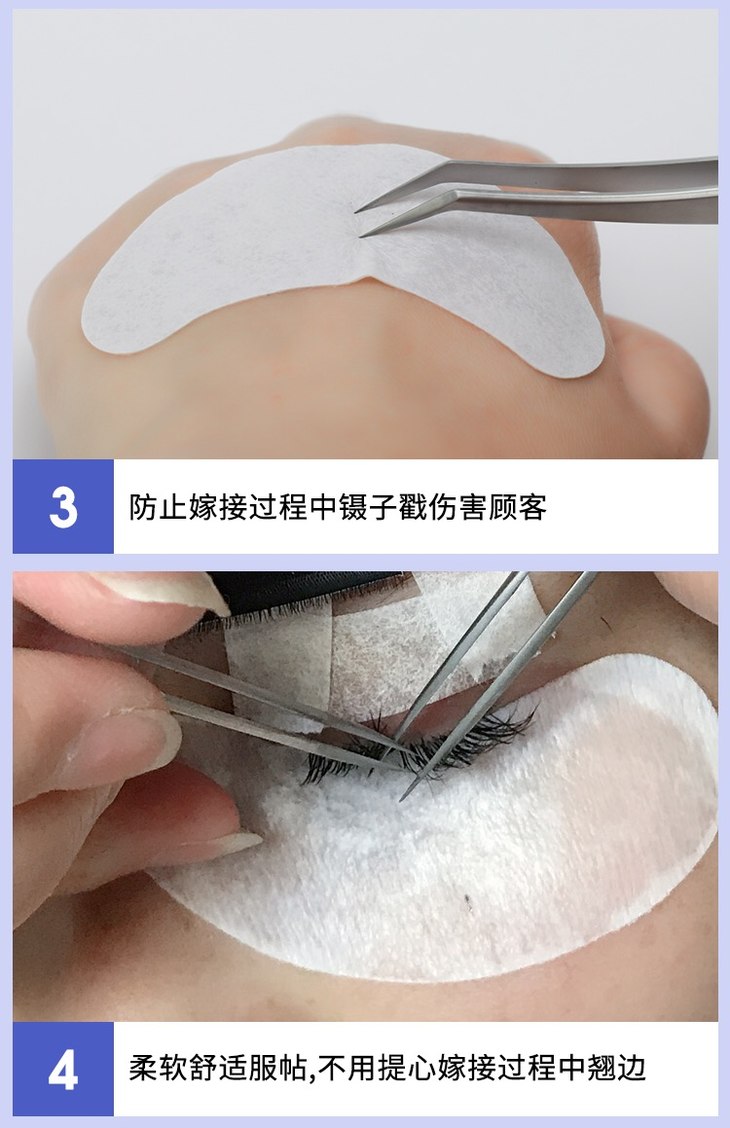 3

防止嫁接过程中镊子戳伤害顾客

4

柔软舒适服帖,不用提心嫁接过程中翘边