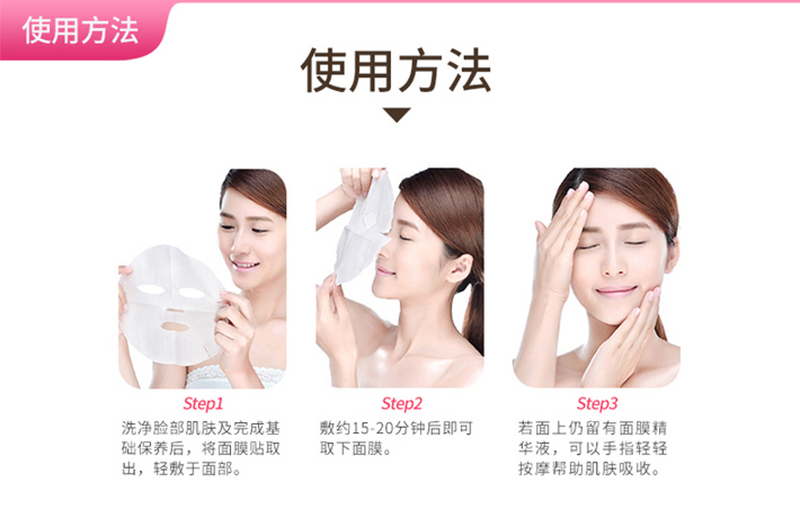 使用方法

使用方法

Step1
洗净脸部肌肤及完成基础保养后，将面膜贴取出，轻敷于面部。

Step2
敷约15-20分钟后即可取下面膜。

Step3
若面上仍留有面膜精华液，可以手指轻轻按摩帮助肌肤吸收。