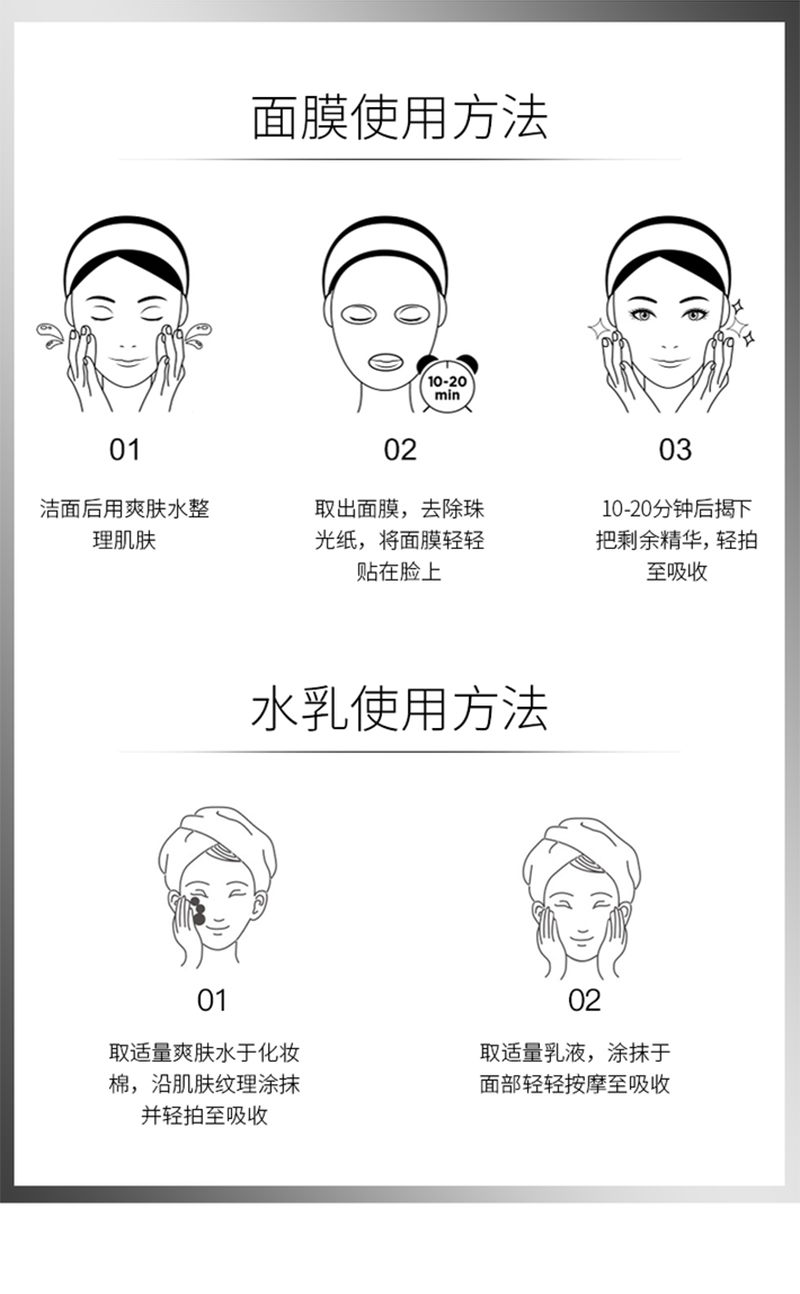 面膜使用方法

10-20 min

01

洁面后用爽肤水整理肌肤

02

取出面膜，去除珠光纸，将面膜轻轻贴在脸上

03

10-20分钟后揭下把剩余精华，轻拍至吸收

水乳使用方法

01

取适量爽肤水于化妆棉，沿肌肤纹理涂抹并轻拍至吸收

02

取适量乳液，涂抹于面部轻轻按摩至吸收