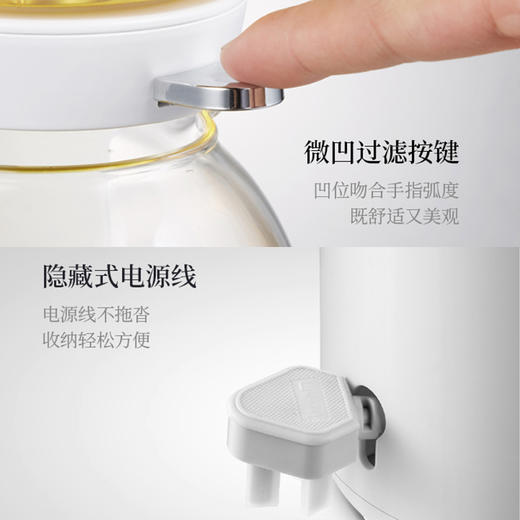 微凹过滤按键

凹位吻合手指弧度
既舒适又美观

隐藏式电源线

电源线不拖沓
收纳轻松方便