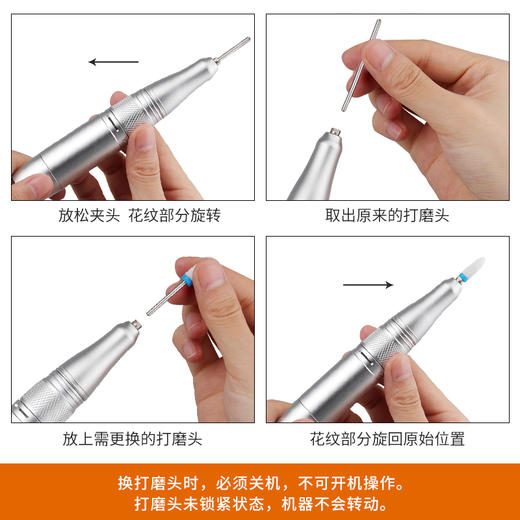 放松夹头 花纹部分旋转

取出原来的打磨头

放上需更换的打磨头

花纹部分旋回原始位置

换打磨头时，必须关机，不可开机操作。
打磨头未锁紧状态，机器不会转动。