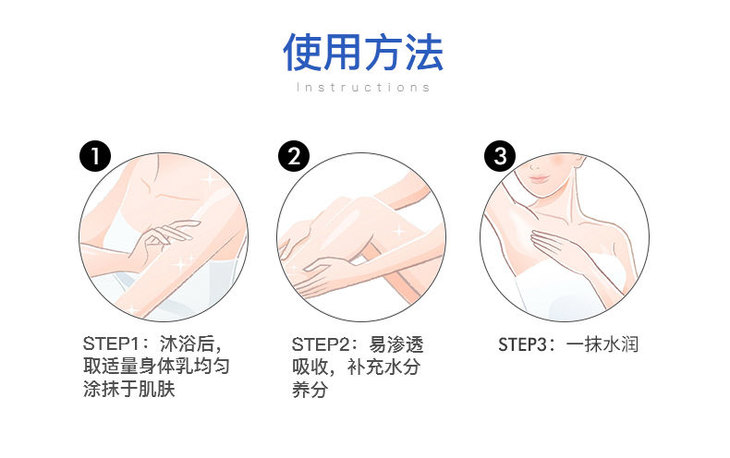 使用方法

Instructions

1

STEP1：沐浴后，取适量身体乳均匀涂抹于肌肤

2

STEP2：易渗透吸收，补充水分养分

3

STEP3：一抹水润