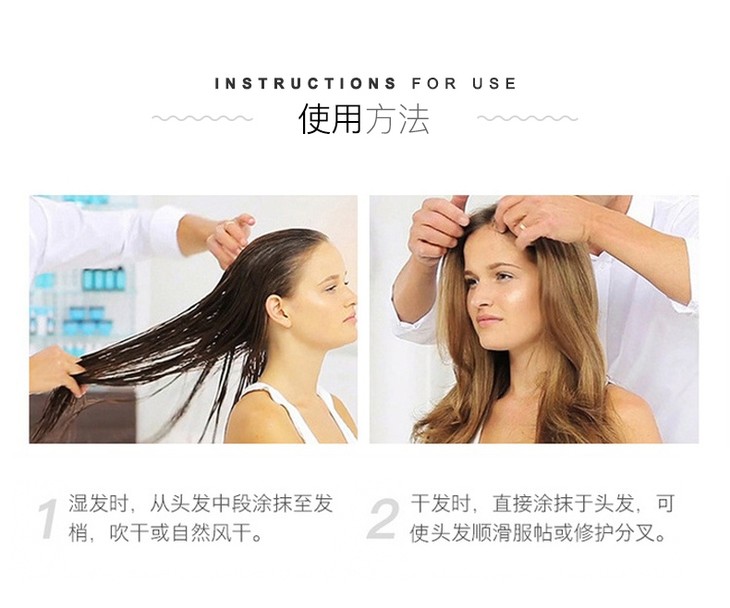 INSTRUCTIONS FOR USE

使用方法

1 湿发时，从头发中段涂抹至发梢，吹干或自然风干。

2 干发时，直接涂抹于头发，可使头发顺滑服帖或修护分叉。