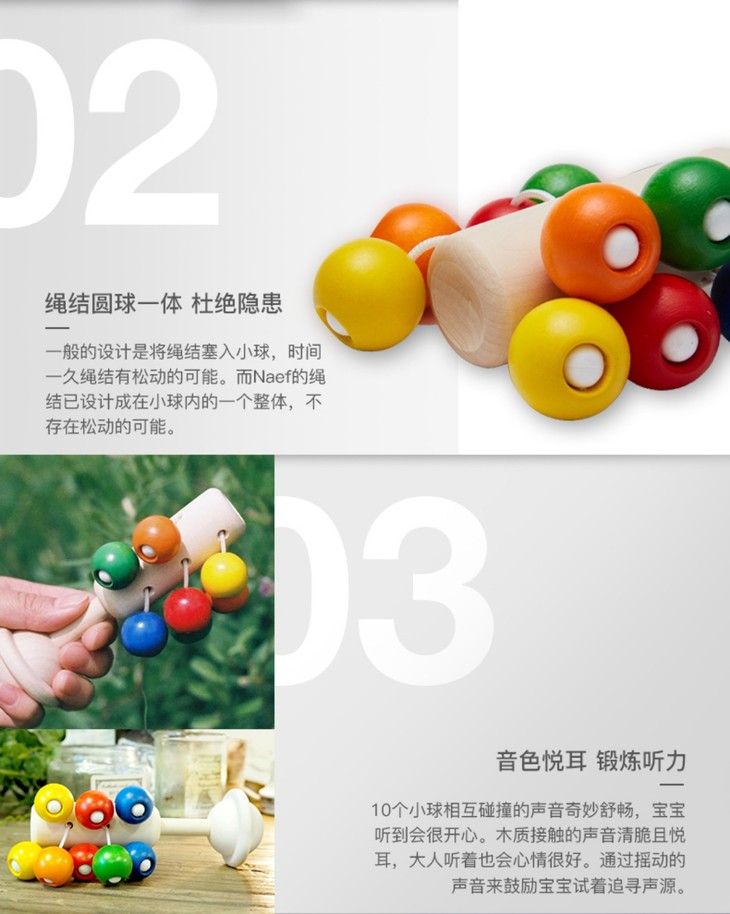 02

绳结圆球一体 杜绝隐患

一般的设计是将绳结塞入小球，时间一久绳结有松动的可能。而Naef的绳结已设计成在小球内的一个整体，不存在松动的可能。

03

音色悦耳 锻炼听力

10个小球相互碰撞的声音奇妙舒畅，宝宝听到会很开心。木质接触的声音清脆且悦耳，大人听着也会心情很好。通过摇动的声音来鼓励宝宝试着追寻声源。