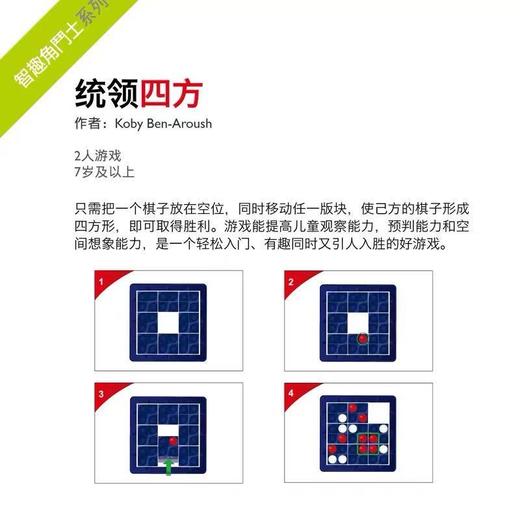 智趣角鬥士系列

统领四方
作者：Koby Ben-Aroush

2人游戏
7岁及以上

只需把一个棋子放在空位，同时移动任一版块，使己方的棋子形成四方形，即可取得胜利。游戏能提高儿童观察能力，预判能力和空间想象能力，是一个轻松入门、有趣同时又引人入胜的好游戏。

1

2

3

4