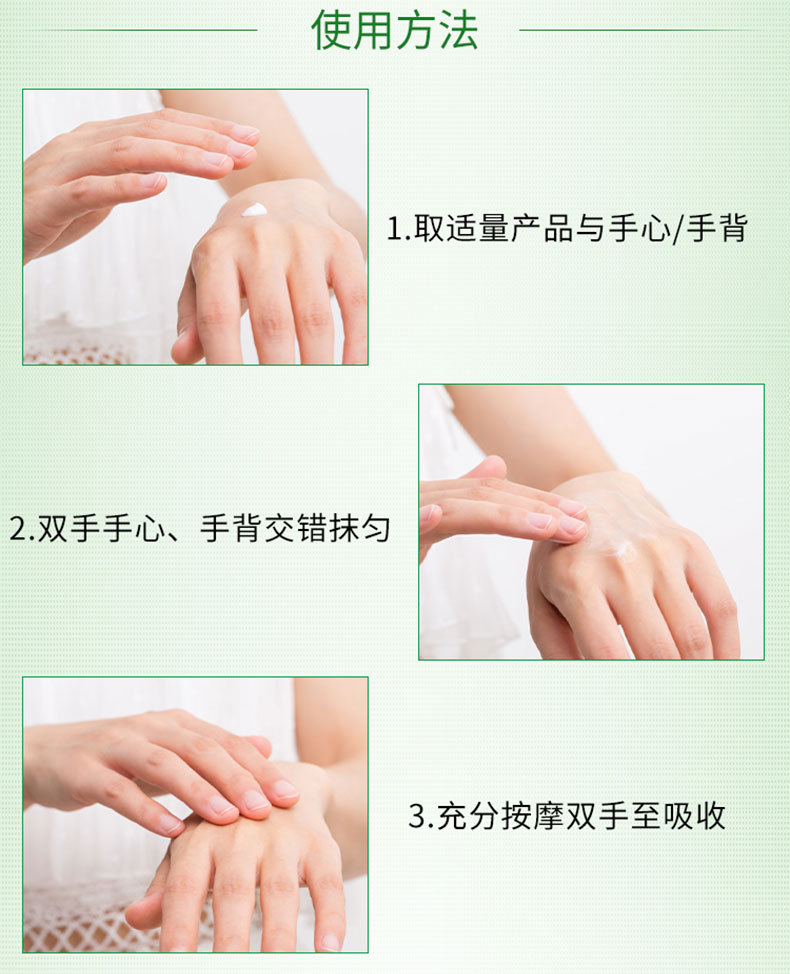 使用方法

1.取适量产品与手心/手背

2.双手手心、手背交错抹匀

3.充分按摩双手至吸收