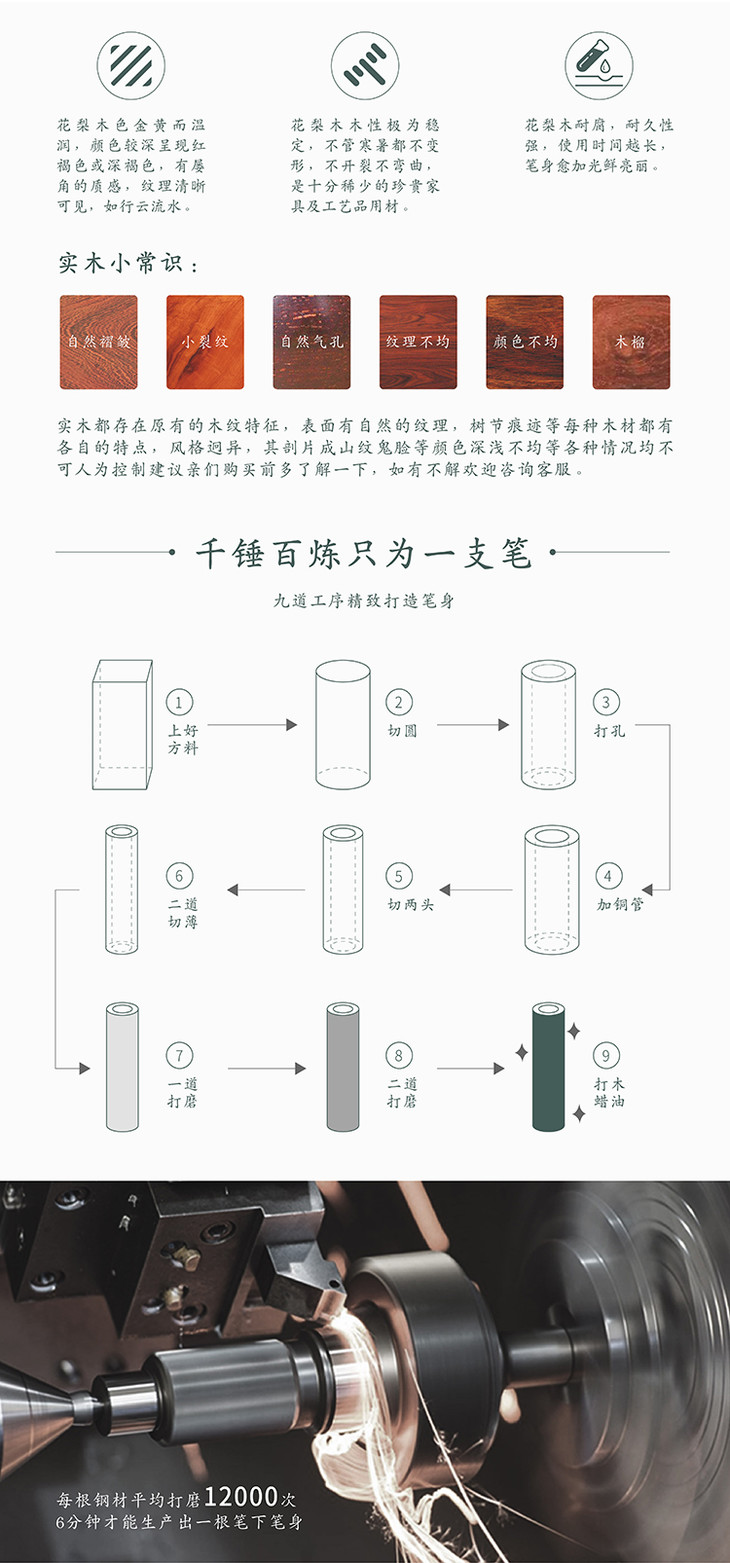 花梨木色金黄而温润，颜色较深呈现红褐色或深褐色，有屡角的质感，纹理清晰可见，如行云流水。

花梨木木性极为稳定，不管寒暑都不变形，不开裂不弯曲，是十分稀少的珍贵家具及工艺品用材。

花梨木耐腐，耐久性强，使用时间越长，笔身愈加光鲜亮丽。

实木小常识：

自然褶皱

小裂纹

自然气孔

纹理不均

颜色不均

木榴

实木都存在原有的木纹特征，表面有自然的纹理，树节痕迹等每种木材都有各自的特点，风格迥异，其剖片成山纹鬼脸等颜色深浅不均等各种情况均不可人为控制建议亲们购买前多了解一下，如有不解欢迎咨询客服。

千锤百炼只为一支笔

九道工序精致打造笔身

① 上好方料

② 切圆

③ 打孔

④ 加铜管

⑤ 切两头

⑥ 二道切薄

⑦ 一道打磨

⑧ 二道打磨

⑨ 打木蜡油

每根钢材平均打磨12000次
6分钟才能生产出一根笔下笔身