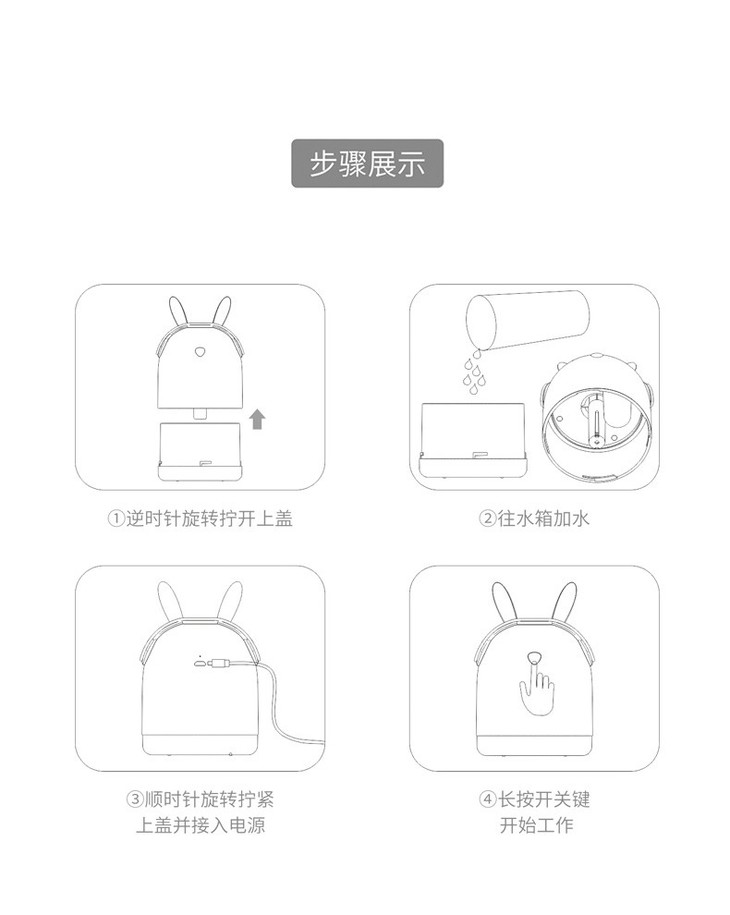 步骤展示

①逆时针旋转拧开上盖

②往水箱加水

③顺时针旋转拧紧上盖并接入电源

④长按开关键开始工作