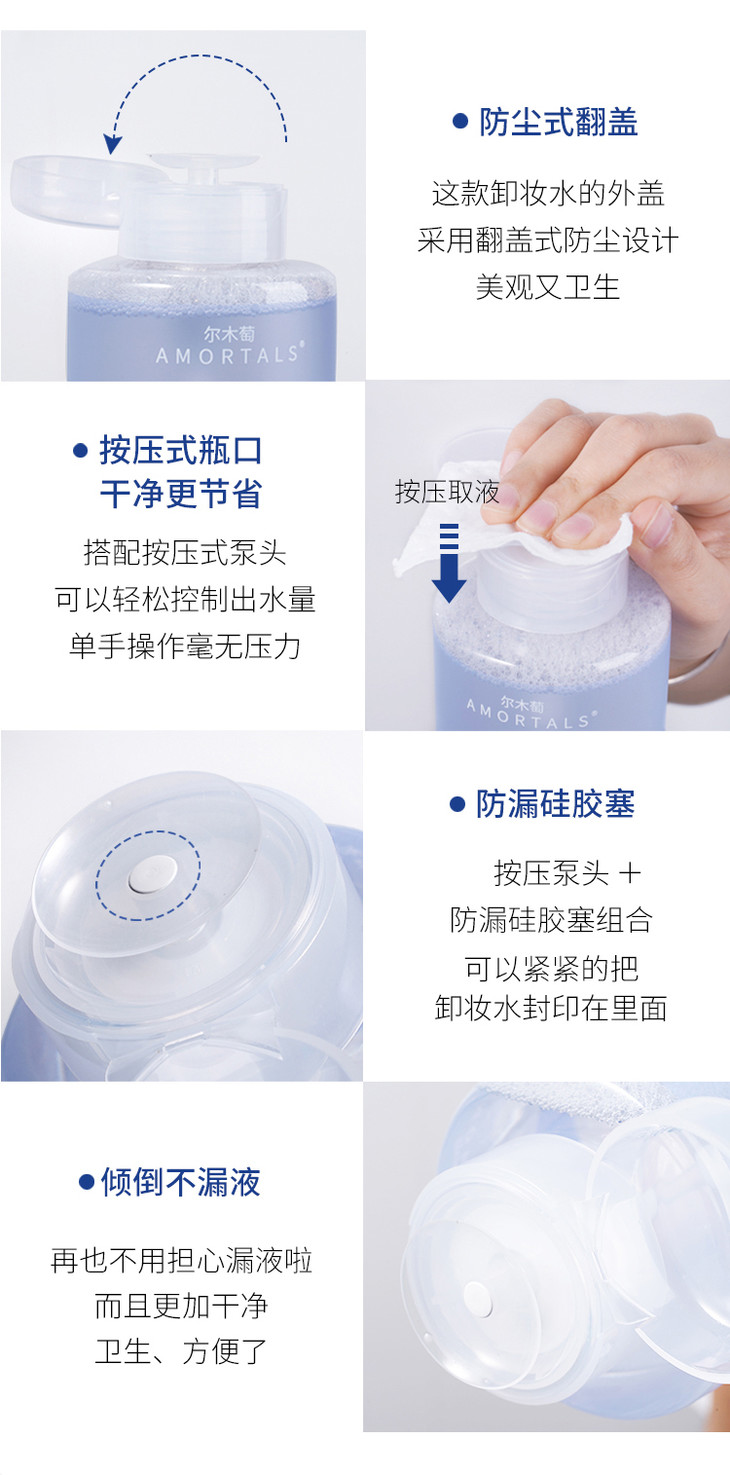 尔木萄
AMORTALS®

● 防尘式翻盖

这款卸妆水的外盖
采用翻盖式防尘设计
美观又卫生

● 按压式瓶口
干净更节省

搭配按压式泵头
可以轻松控制出水量
单手操作毫无压力

按压取液

尔木萄
AMORTALS®

● 防漏硅胶塞

按压泵头 +
防漏硅胶塞组合
可以紧紧的把
卸妆水封印在里面

● 倾倒不漏液

再也不用担心漏液啦
而且更加干净
卫生、方便了