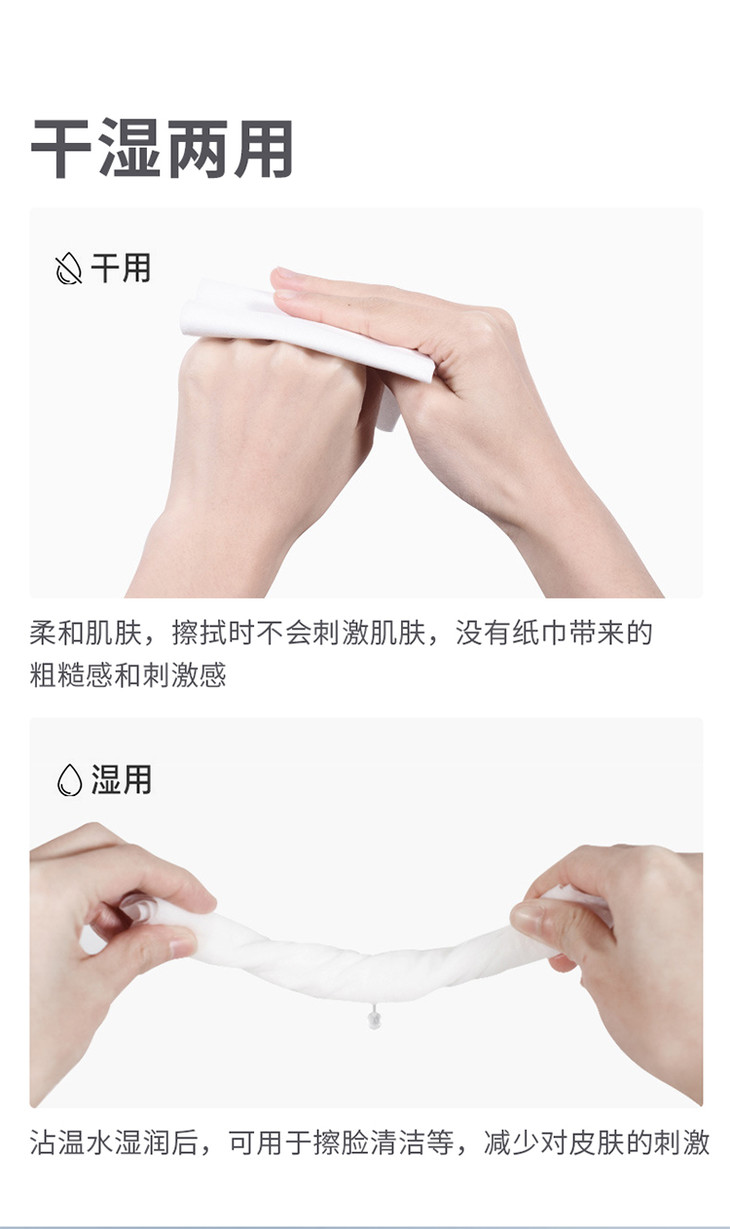 干湿两用

干用

柔和肌肤，擦拭时不会刺激肌肤，没有纸巾带来的粗糙感和刺激感

湿用

沾温水湿润后，可用于擦脸清洁等，减少对皮肤的刺激