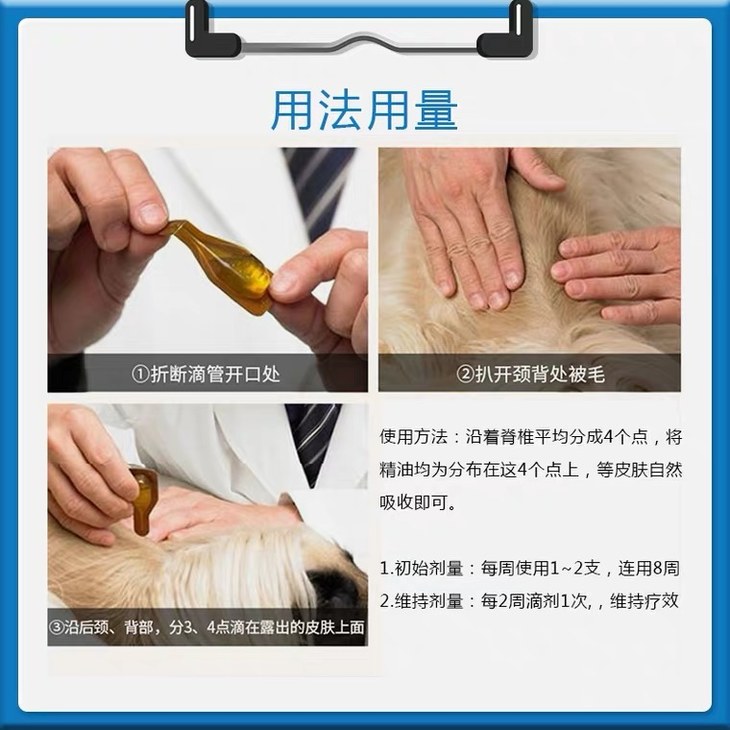 用法用量

①折断滴管开口处

②扒开颈背处被毛

③沿后颈、背部，分3、4点滴在露出的皮肤上面

使用方法：沿着脊椎平均分成4个点，将精油均为分布在这4个点上，等皮肤自然吸收即可。

1.初始剂量：每周使用1~2支，连用8周
2.维持剂量：每2周滴剂1次，，维持疗效