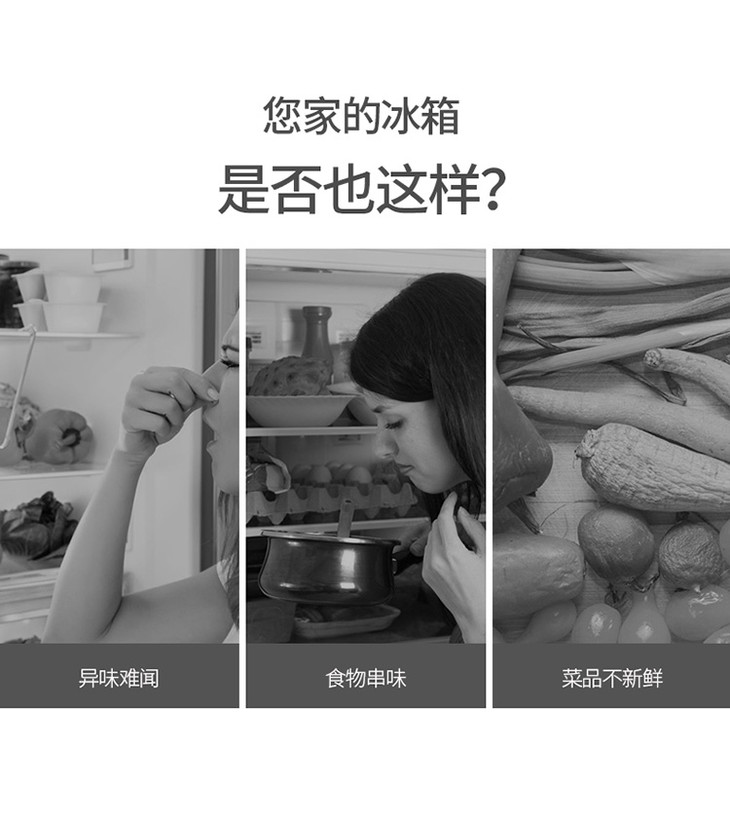 您家的冰箱

是否也这样?

异味难闻

食物串味

菜品不新鲜