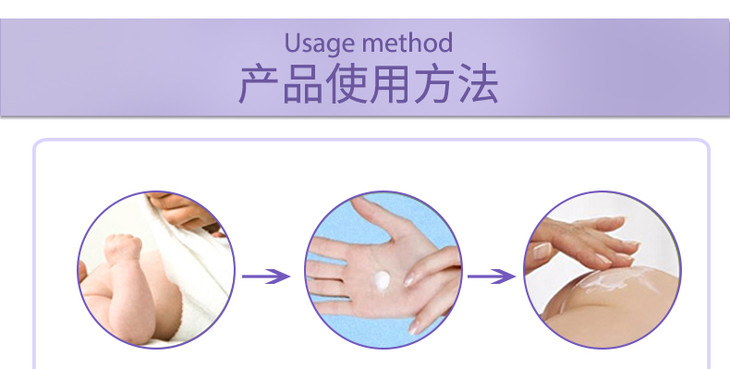 Usage method
产品使用方法