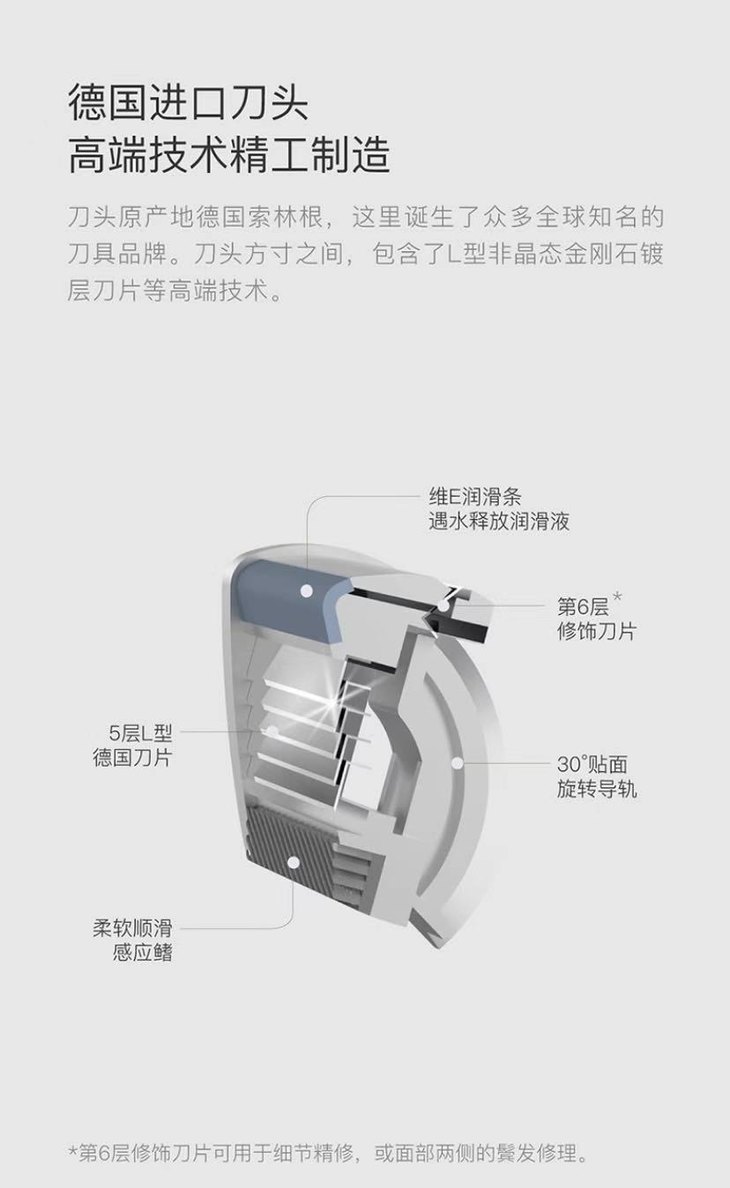 德国进口刀头
高端技术精工制造

刀头原产地德国索林根，这里诞生了众多全球知名的刀具品牌。刀头方寸之间，包含了L型非晶态金刚石镀层刀片等高端技术。

维E润滑条
遇水释放润滑液

第6层*
修饰刀片

5层L型
德国刀片

30°贴面
旋转导轨

柔软顺滑
感应鳍

*第6层修饰刀片可用于细节精修，或面部两侧的鬓发修理。