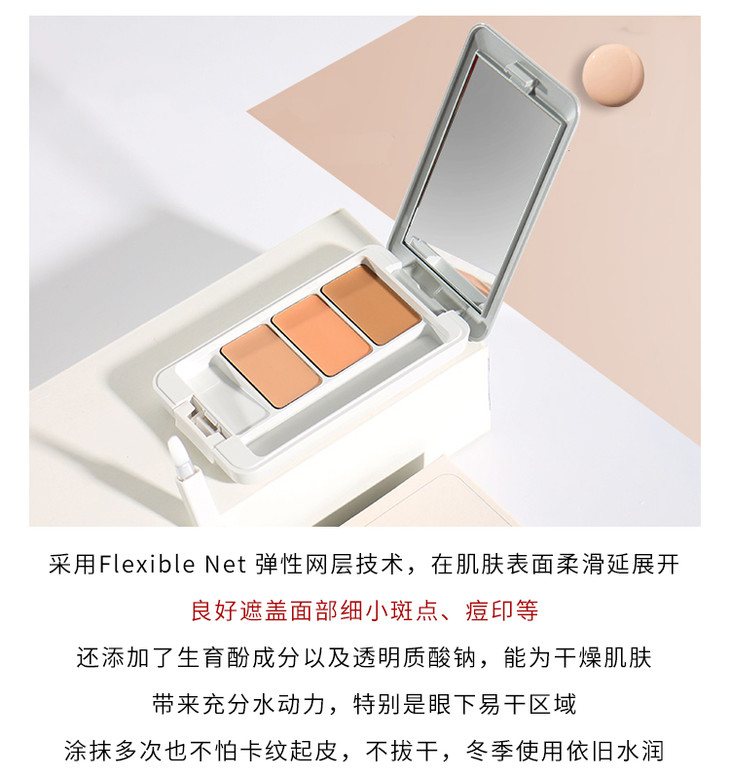 采用Flexible Net 弹性网层技术，在肌肤表面柔滑延展开

良好遮盖面部细小斑点、痘印等

还添加了生育酚成分以及透明质酸钠，能为干燥肌肤

带来充分水动力，特别是眼下易干区域

涂抹多次也不怕卡纹起皮，不拔干，冬季使用依旧水润