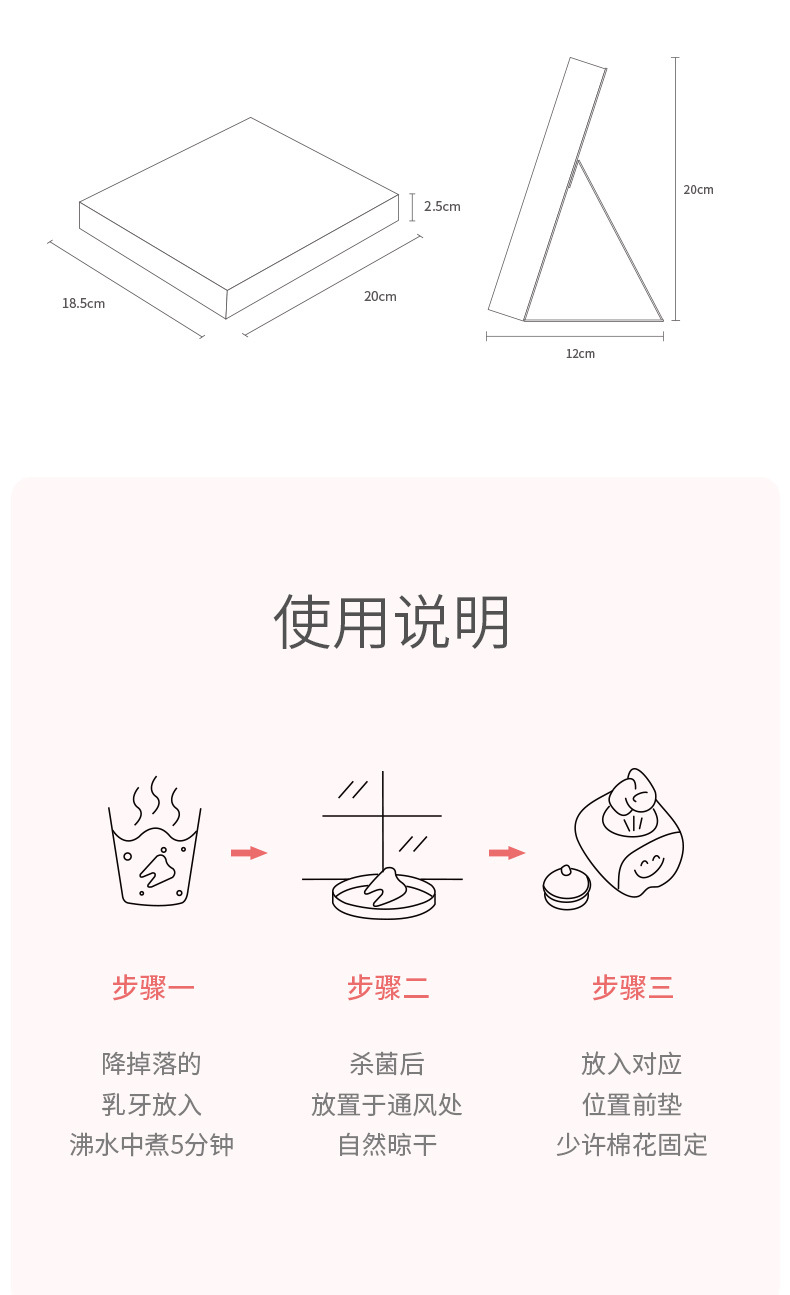 2.5cm
18.5cm
20cm
20cm
12cm

使用说明

步骤一
降掉落的
乳牙放入
沸水中煮5分钟

步骤二
杀菌后
放置于通风处
自然晾干

步骤三
放入对应
位置前垫
少许棉花固定