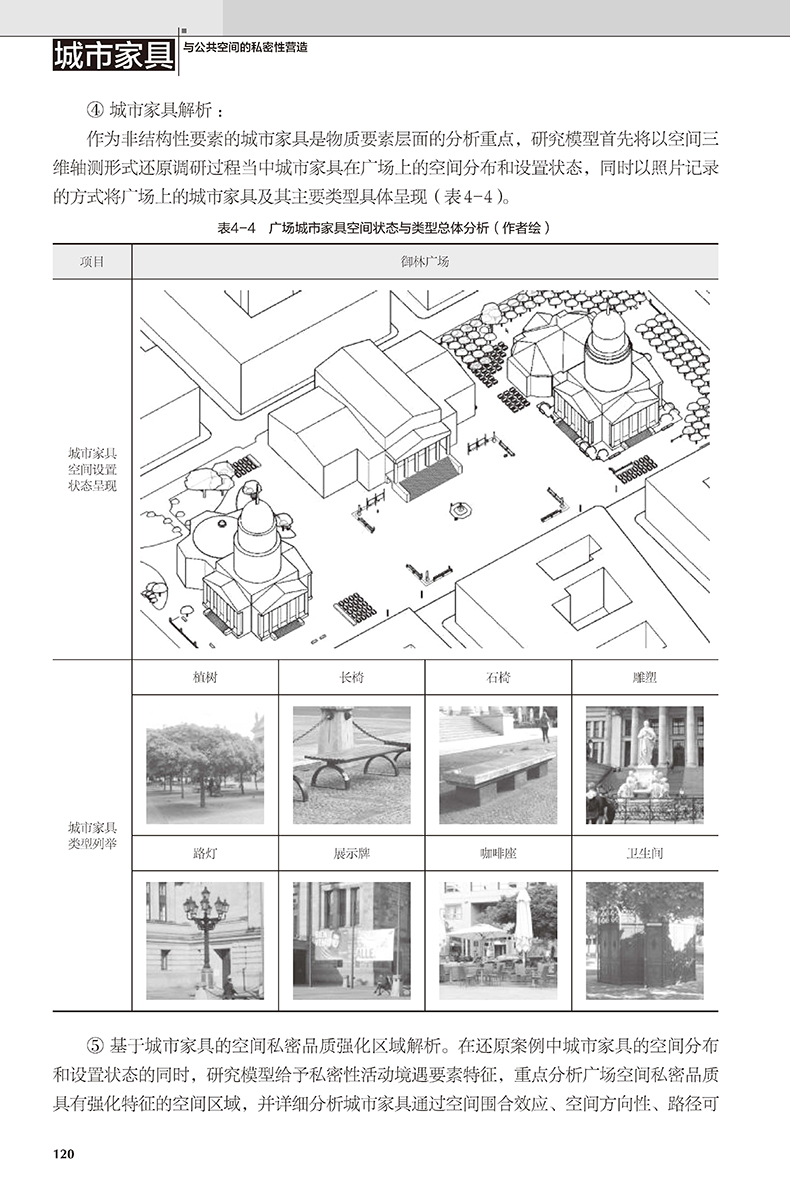 城市家具 与公共空间的私密性营造

④ 城市家具解析：

作为非结构性要素的城市家具是物质要素层面的分析重点，研究模型首先将以空间三维轴测形式还原调研过程当中城市家具在广场上的空间分布和设置状态，同时以照片记录的方式将广场上的城市家具及其主要类型具体呈现（表4-4）。

表4-4 广场城市家具空间状态与类型总体分析（作者绘）

| 项目 | 御林广场 | | | |
|---|---|---|---|---|
| 城市家具空间设置状态呈现 | | | | |
| 城市家具类型列举 | 植树 | 长椅 | 石椅 | 雕塑 |
| | 路灯 | 展示牌 | 咖啡座 | 卫生间 |

⑤ 基于城市家具的空间私密品质强化区域解析。在还原案例中城市家具的空间分布和设置状态的同时，研究模型给予私密性活动境遇要素特征，重点分析广场空间私密品质具有强化特征的空间区域，并详细分析城市家具通过空间围合效应、空间方向性、路径可

120