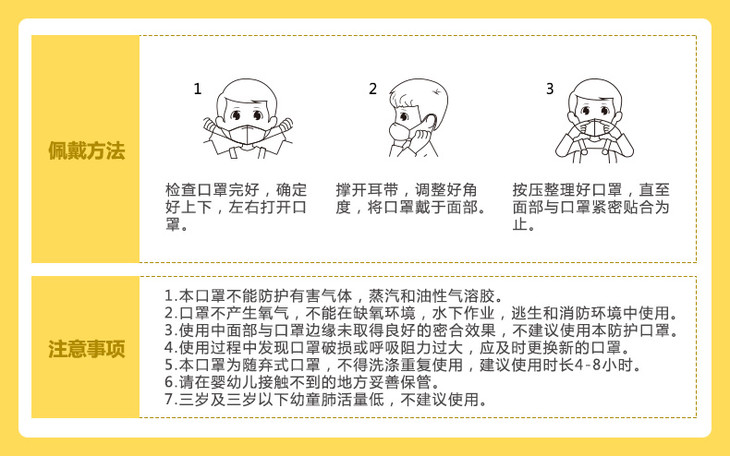 佩戴方法

1

检查口罩完好，确定好上下，左右打开口罩。

2

撑开耳带，调整好角度，将口罩戴于面部。

3

按压整理好口罩，直至面部与口罩紧密贴合为止。

注意事项

1.本口罩不能防护有害气体，蒸汽和油性气溶胶。
2.口罩不产生氧气，不能在缺氧环境，水下作业，逃生和消防环境中使用。
3.使用中面部与口罩边缘未取得良好的密合效果，不建议使用本防护口罩。
4.使用过程中发现口罩破损或呼吸阻力过大，应及时更换新的口罩。
5.本口罩为随弃式口罩，不得洗涤重复使用，建议使用时长4-8小时。
6.请在婴幼儿接触不到的地方妥善保管。
7.三岁及三岁以下幼童肺活量低，不建议使用。