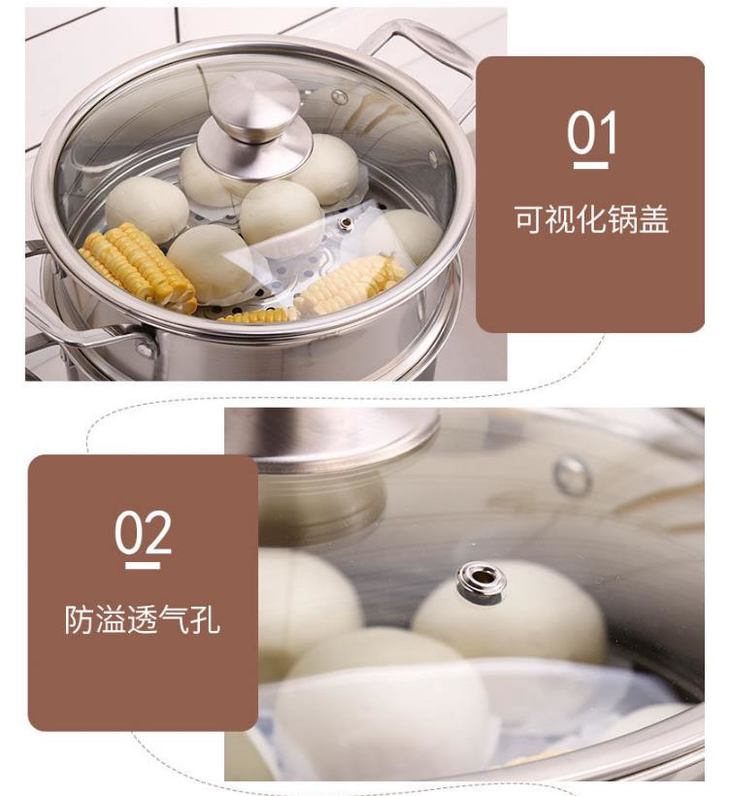 01

可视化锅盖

02

防溢透气孔