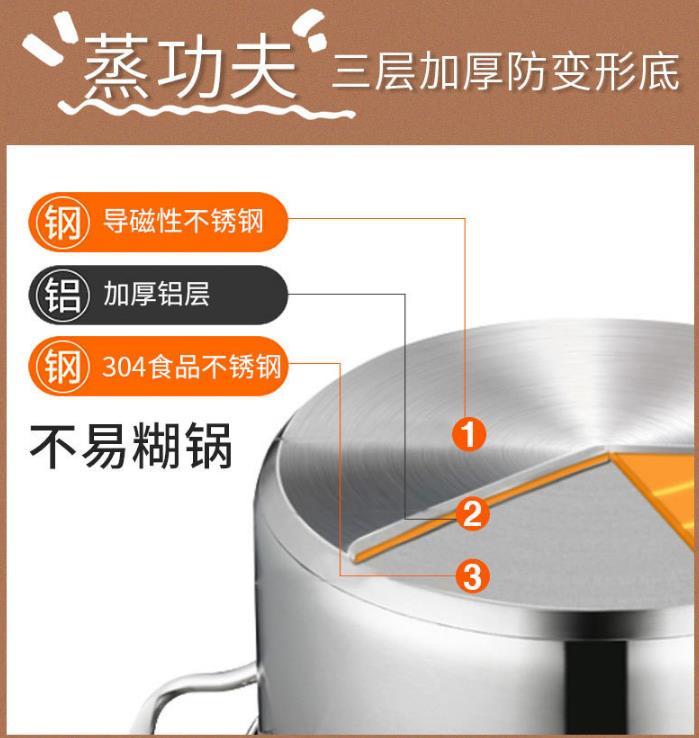 蒸功夫 三层加厚防变形底

钢 导磁性不锈钢

铝 加厚铝层

钢 304食品不锈钢

不易糊锅

1

2

3