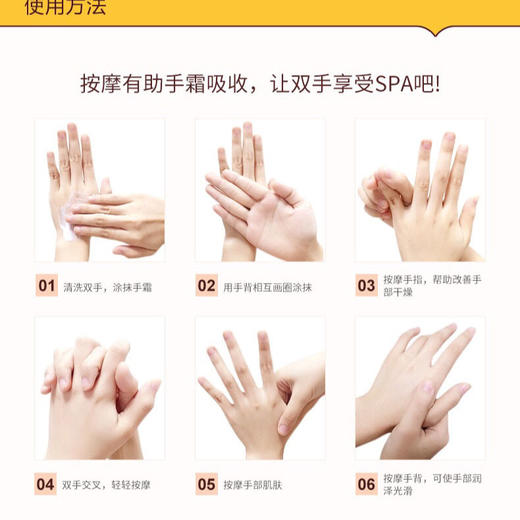 使用方法

按摩有助手霜吸收，让双手享受SPA吧!

01 清洗双手，涂抹手霜

02 用手背相互画圈涂抹

03 按摩手指，帮助改善手部干燥

04 双手交叉，轻轻按摩

05 按摩手部肌肤

06 按摩手背，可使手部润泽光滑