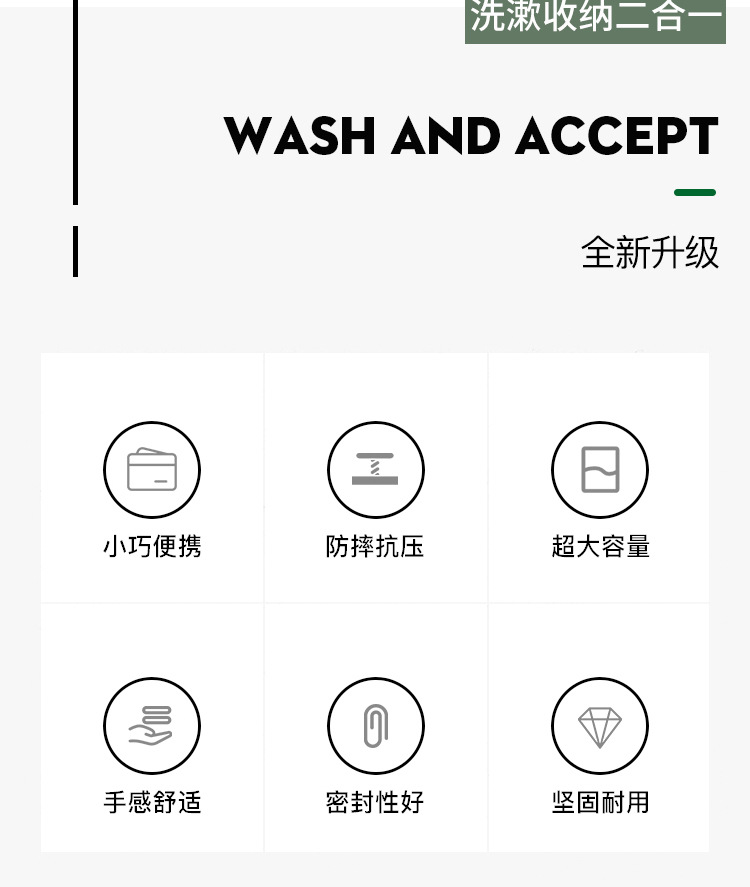 洗漱收纳二合一

WASH AND ACCEPT

全新升级

小巧便携

防摔抗压

超大容量

手感舒适

密封性好

坚固耐用